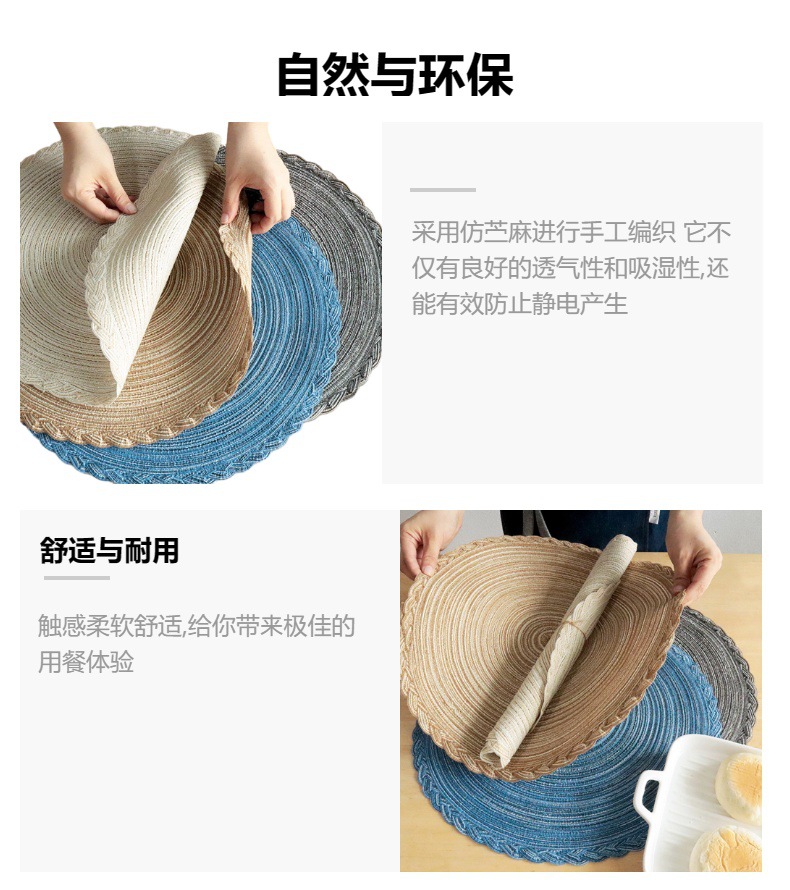 自然与环保

采用仿苎麻进行手工编织 它不仅有良好的透气性和吸湿性,还能有效防止静电产生

舒适与耐用

触感柔软舒适,给你带来极佳的用餐体验