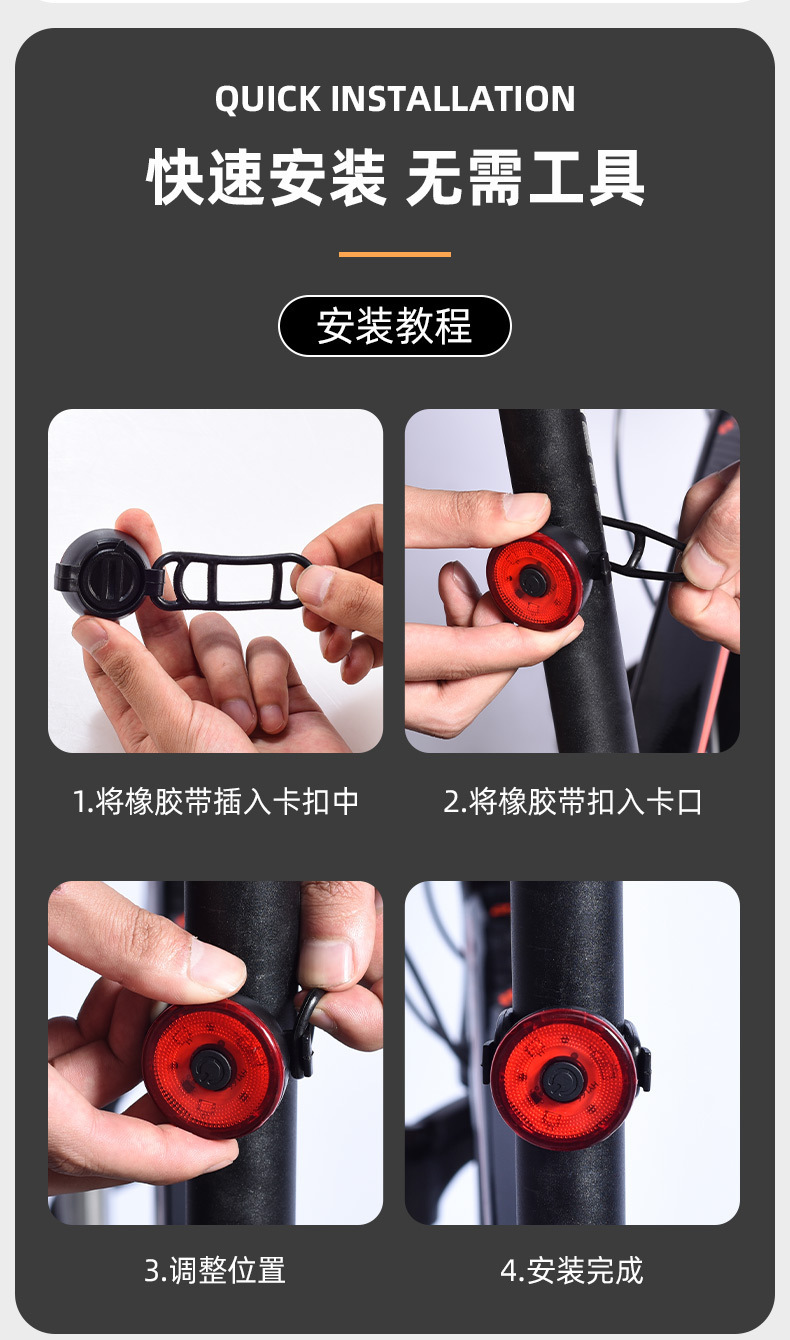 QUICK INSTALLATION

快速安装 无需工具

安装教程

1.将橡胶带插入卡扣中

2.将橡胶带扣入卡口

3.调整位置

4.安装完成