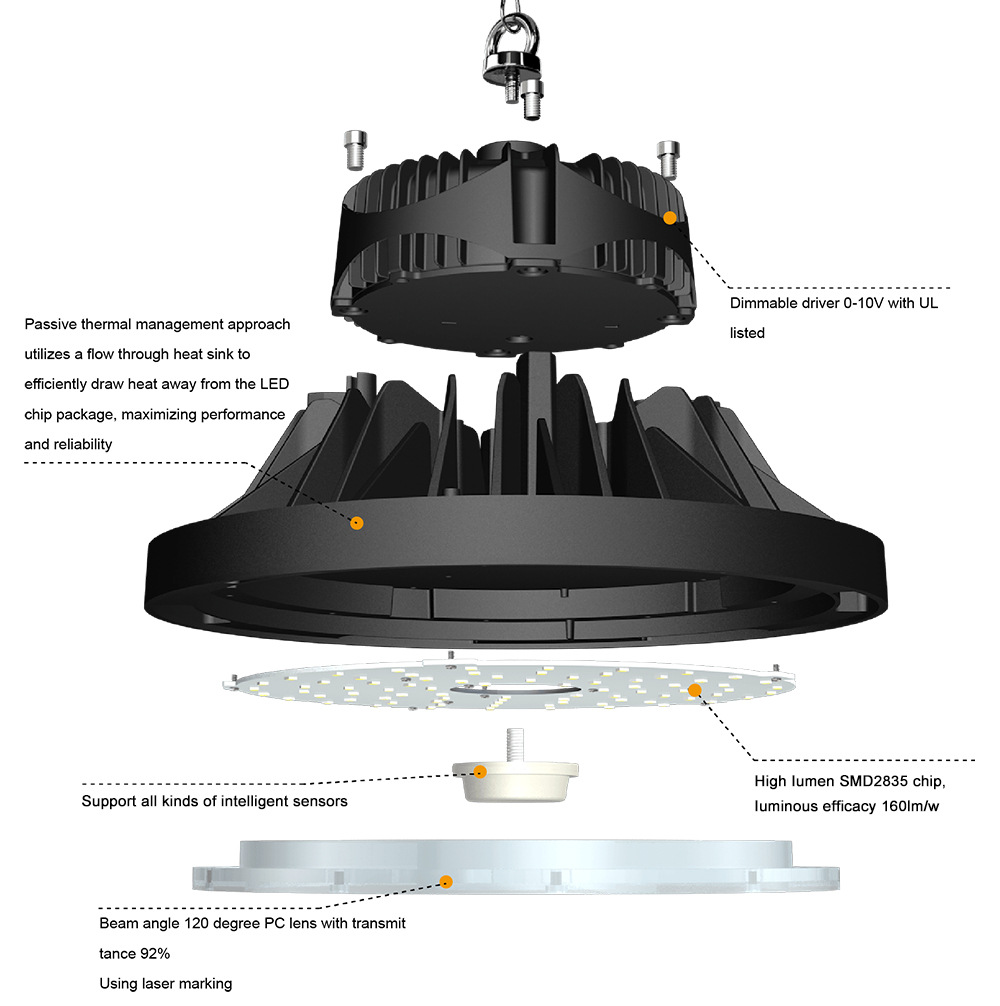 Dimmable driver 0-10V with UL listed

Passive thermal management approach utilizes a flow through heat sink to efficiently draw heat away from the LED chip package, maximizing performance and reliability

High lumen SMD2835 chip, luminous efficacy 160lm/w

Support all kinds of intelligent sensors

Beam angle 120 degree PC lens with transmit tance 92%

Using laser marking