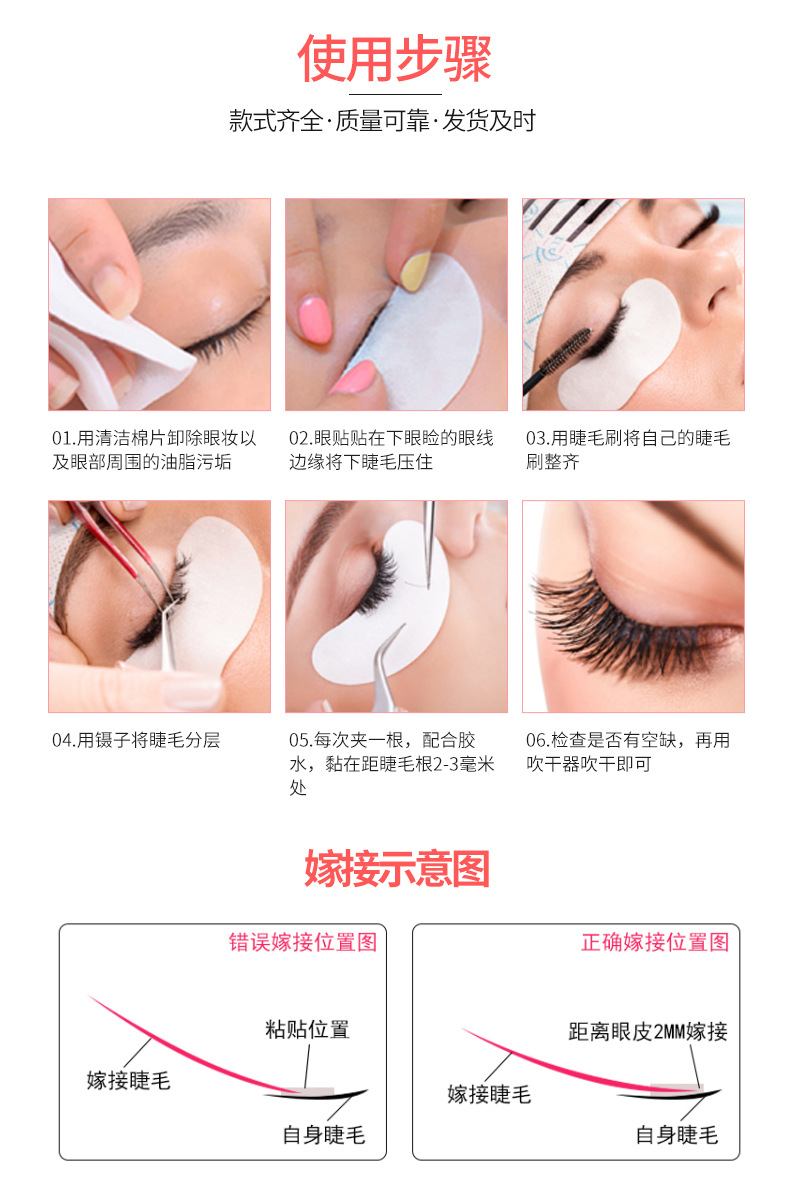 使用步骤

款式齐全·质量可靠·发货及时

01.用清洁棉片卸除眼妆以及眼部周围的油脂污垢

02.眼贴贴在下眼睑的眼线边缘将下睫毛压住

03.用睫毛刷将自己的睫毛刷整齐

04.用镊子将睫毛分层

05.每次夹一根，配合胶水，黏在距睫毛根2-3毫米处

06.检查是否有空缺，再用吹干器吹干即可

嫁接示意图

错误嫁接位置图

粘贴位置

嫁接睫毛

自身睫毛

正确嫁接位置图

距离眼皮2MM嫁接

嫁接睫毛

自身睫毛