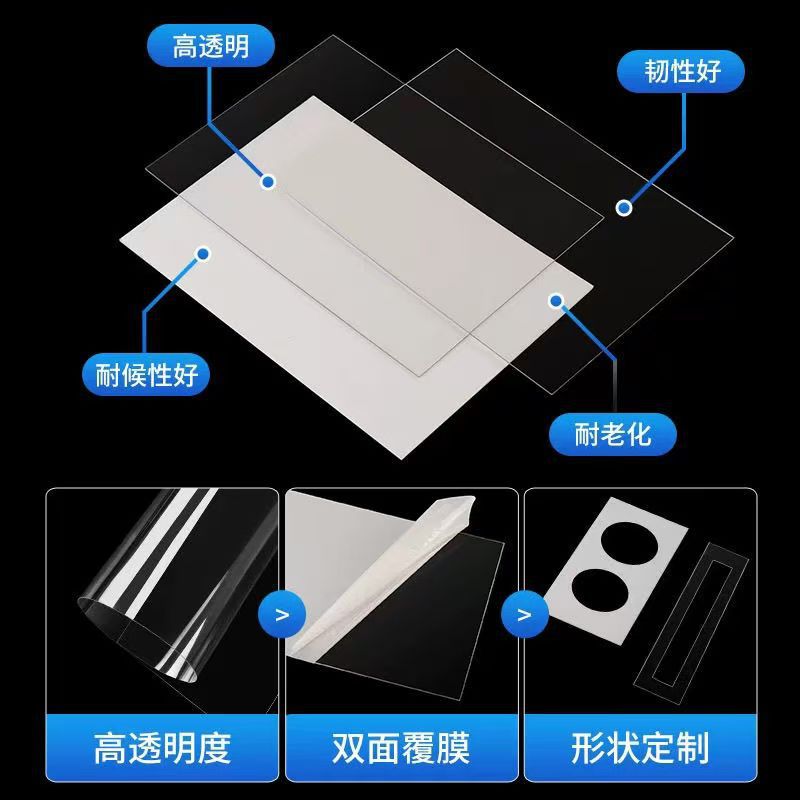 高透明

韧性好

耐候性好

耐老化

>

>

高透明度

双面覆膜

形状定制