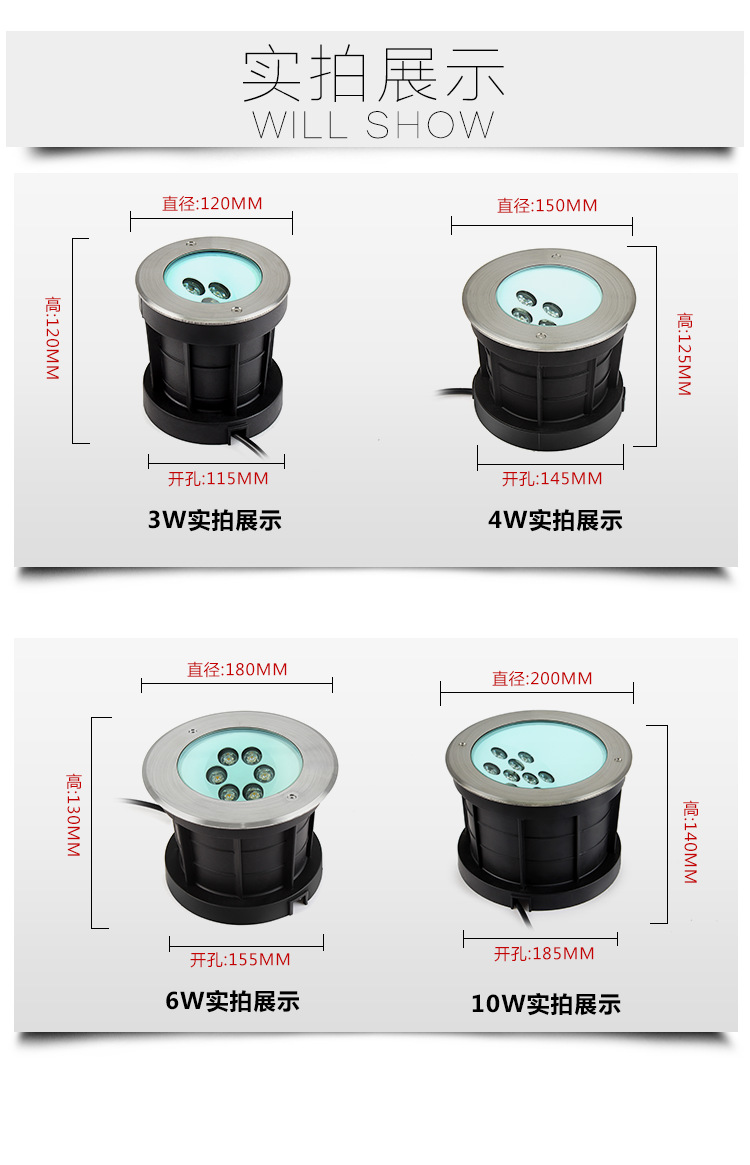 实拍展示
WILL SHOW

直径:120MM
高:120MM
开孔:115MM
3W实拍展示

直径:150MM
高:125MM
开孔:145MM
4W实拍展示

直径:180MM
高:130MM
开孔:155MM
6W实拍展示

直径:200MM
高:140MM
开孔:185MM
10W实拍展示