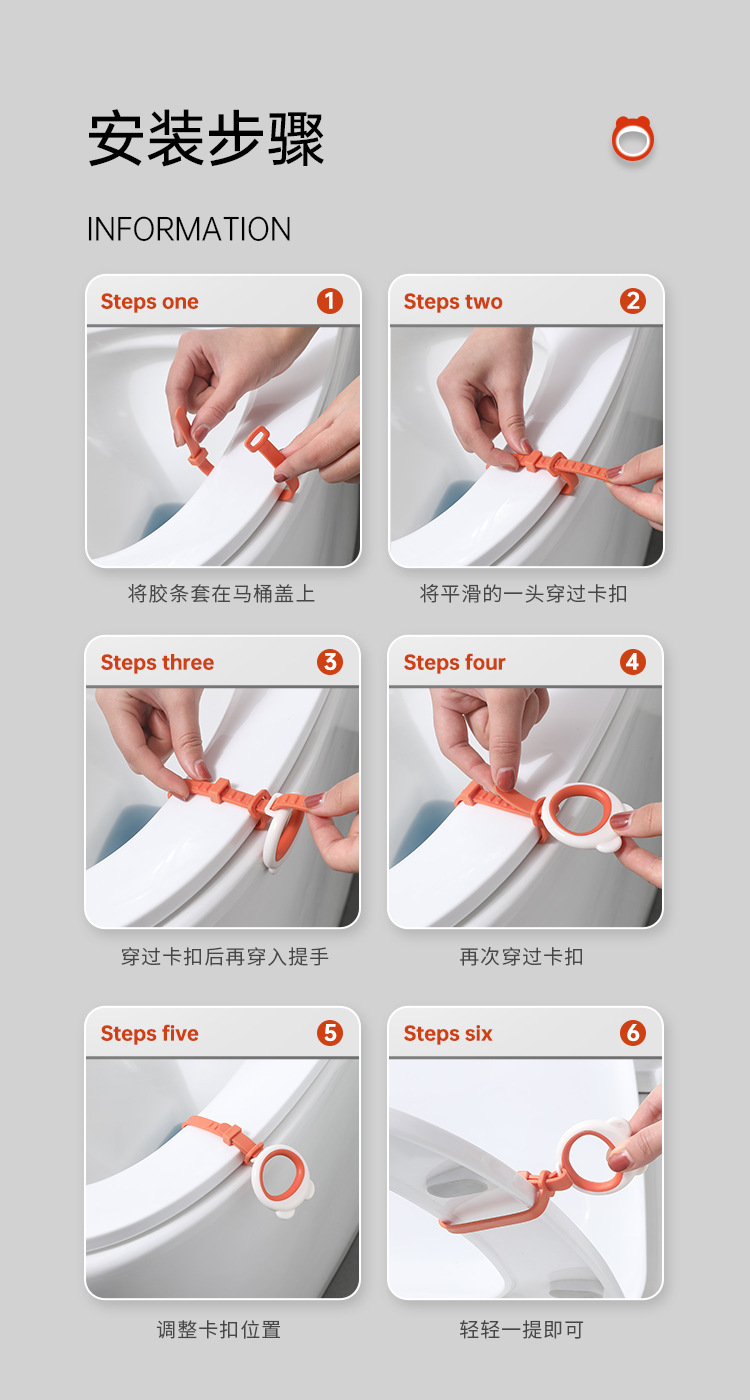 安装步骤

INFORMATION

Steps one 1

将胶条套在马桶盖上

Steps two 2

将平滑的一头穿过卡扣

Steps three 3

穿过卡扣后再穿入提手

Steps four 4

再次穿过卡扣

Steps five 5

调整卡扣位置

Steps six 6

轻轻一提即可