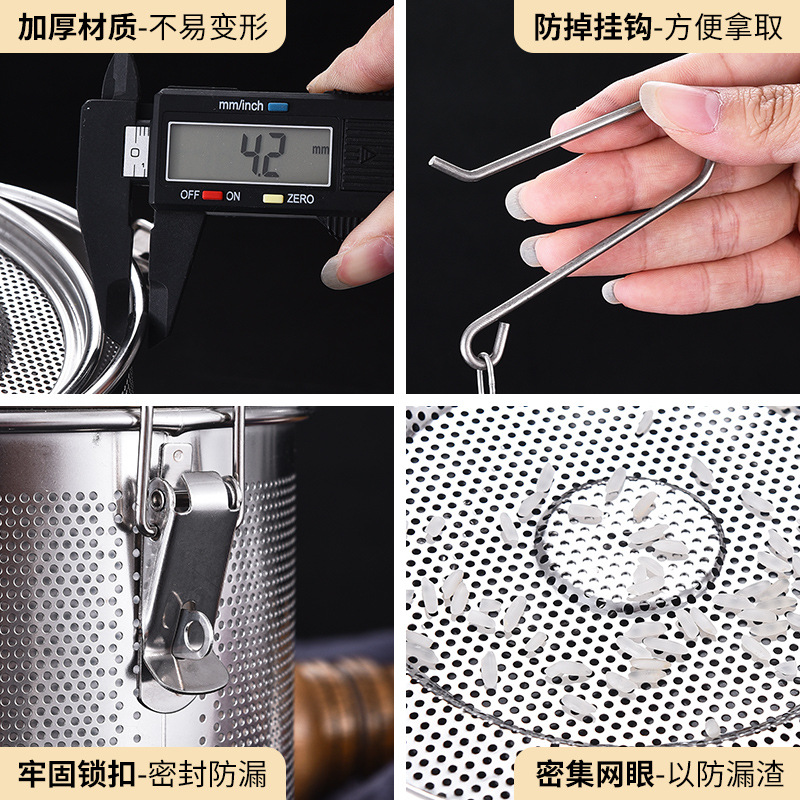 加厚材质-不易变形

mm/inch
4.2 mm
OFF ON ZERO

防掉挂钩-方便拿取

牢固锁扣-密封防漏

密集网眼-以防漏渣