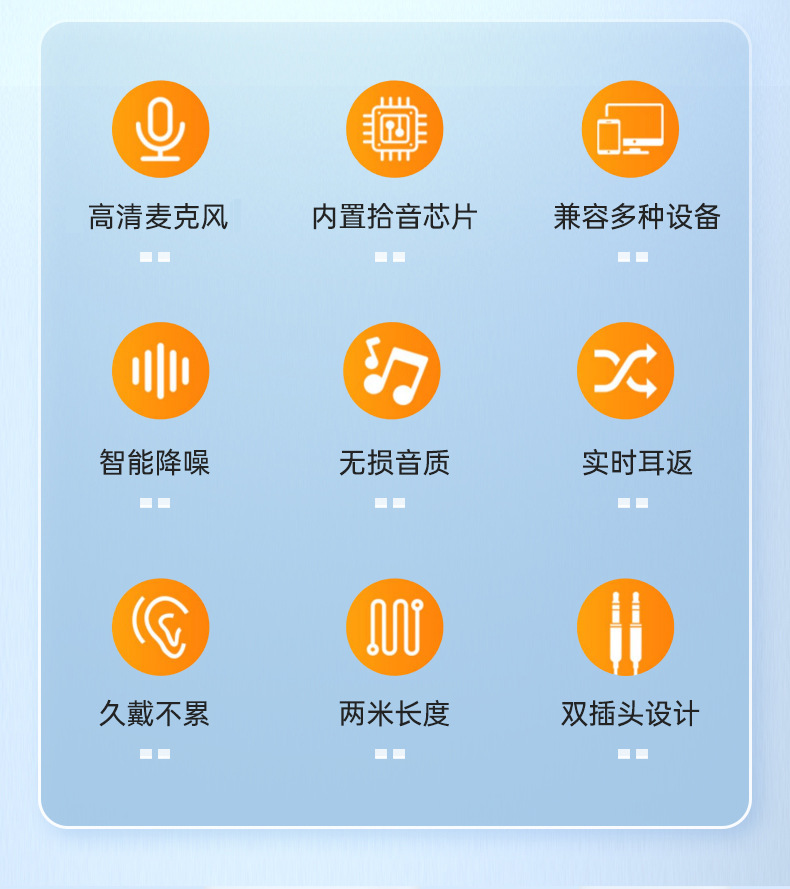 高清麦克风

内置拾音芯片

兼容多种设备

智能降噪

无损音质

实时耳返

久戴不累

两米长度

双插头设计