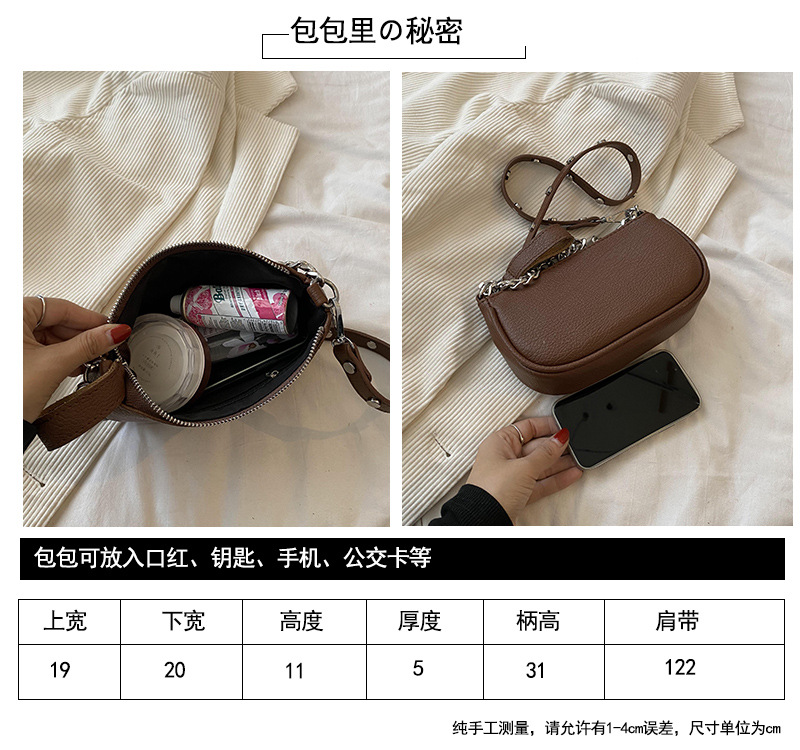 包包里の秘密

包包可放入口红、钥匙、手机、公交卡等

| 上宽 | 下宽 | 高度 | 厚度 | 柄高 | 肩带 |
|---|---|---|---|---|---|
| 19 | 20 | 11 | 5 | 31 | 122 |

纯手工测量，请允许有1-4cm误差，尺寸单位为cm