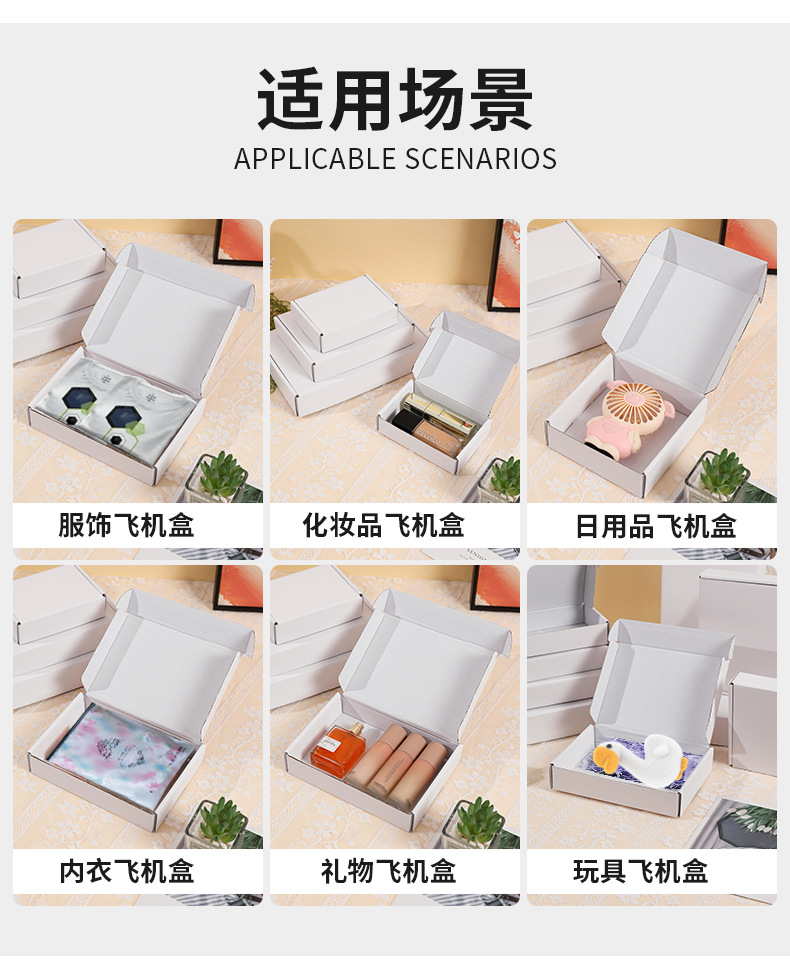 适用场景
APPLICABLE SCENARIOS

服饰飞机盒

化妆品飞机盒

日用品飞机盒

内衣飞机盒

礼物飞机盒

玩具飞机盒