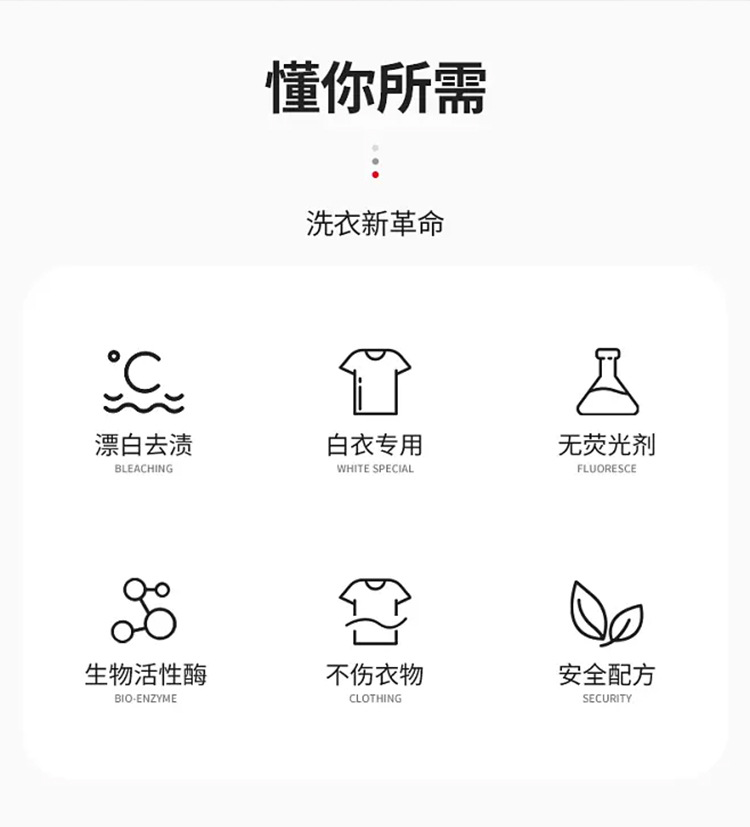 懂你所需

洗衣新革命

漂白去渍
BLEACHING

白衣专用
WHITE SPECIAL

无荧光剂
FLUORESCE

生物活性酶
BIO-ENZYME

不伤衣物
CLOTHING

安全配方
SECURITY