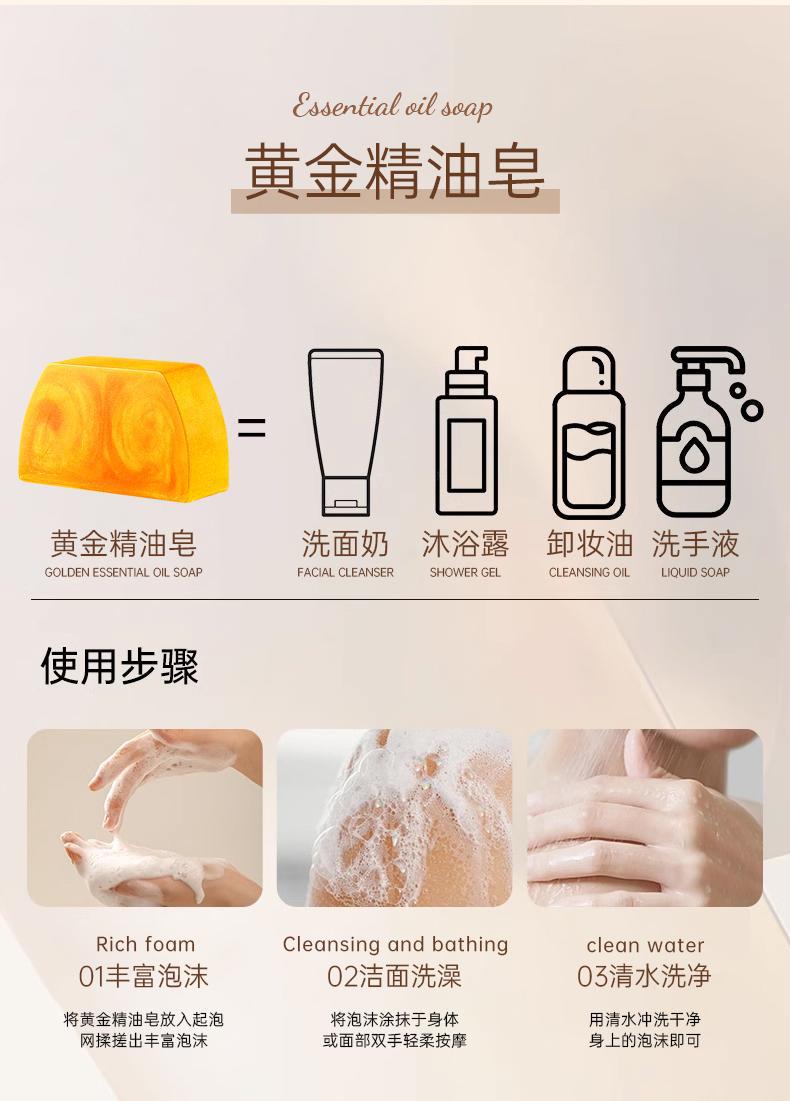 Essential oil soap
黄金精油皂

=

黄金精油皂
GOLDEN ESSENTIAL OIL SOAP

洗面奶
FACIAL CLEANSER

沐浴露
SHOWER GEL

卸妆油
CLEANSING OIL

洗手液
LIQUID SOAP

使用步骤

Rich foam
01丰富泡沫
将黄金精油皂放入起泡网揉搓出丰富泡沫

Cleansing and bathing
02洁面洗澡
将泡沫涂抹于身体或面部双手轻柔按摩

clean water
03清水洗净
用清水冲洗干净身上的泡沫即可