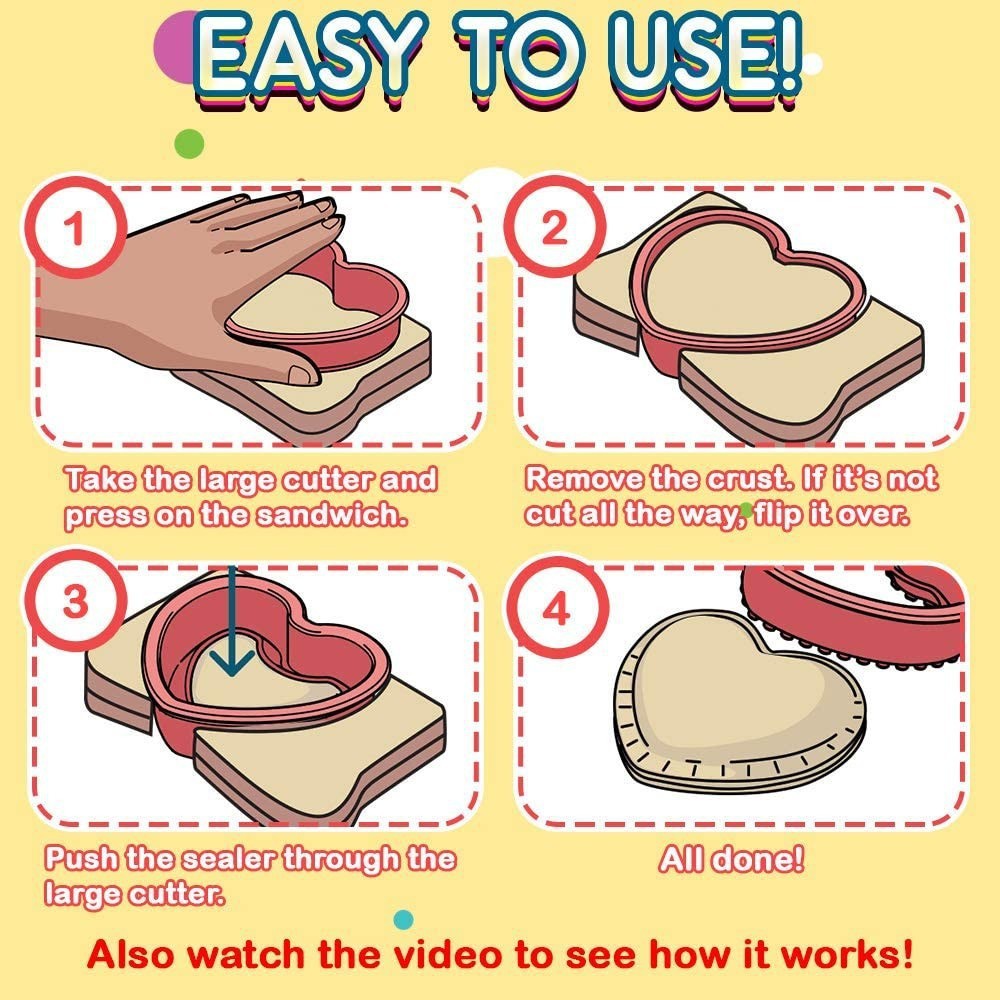 EASY TO USE!

1

Take the large cutter and press on the sandwich.

2

Remove the crust. If it's not cut all the way, flip it over.

3

Push the sealer through the large cutter.

4

All done!

Also watch the video to see how it works!