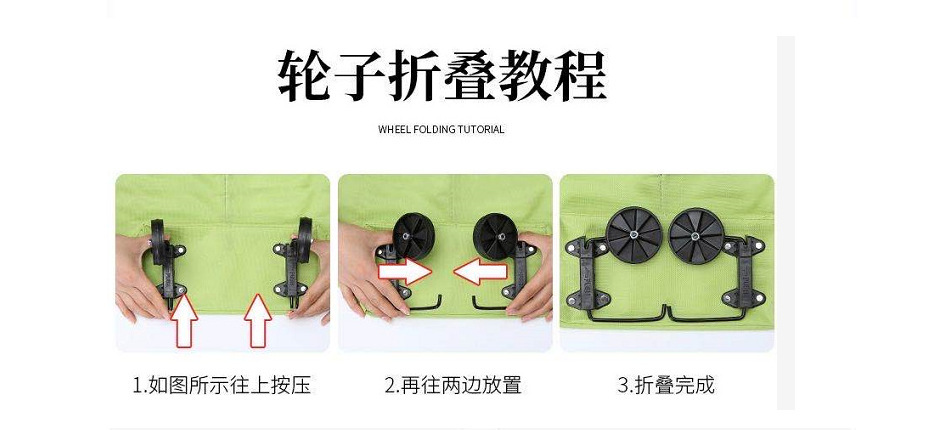 轮子折叠教程

WHEEL FOLDING TUTORIAL

1.如图所示往上按压

2.再往两边放置

3.折叠完成