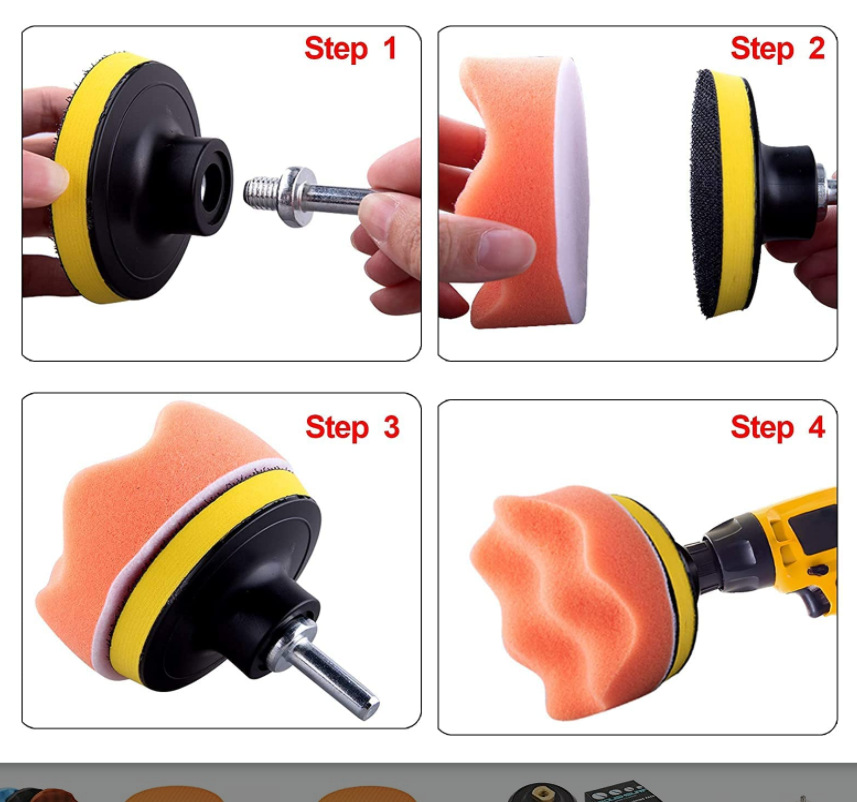 Step 1

Step 2

Step 3

Step 4