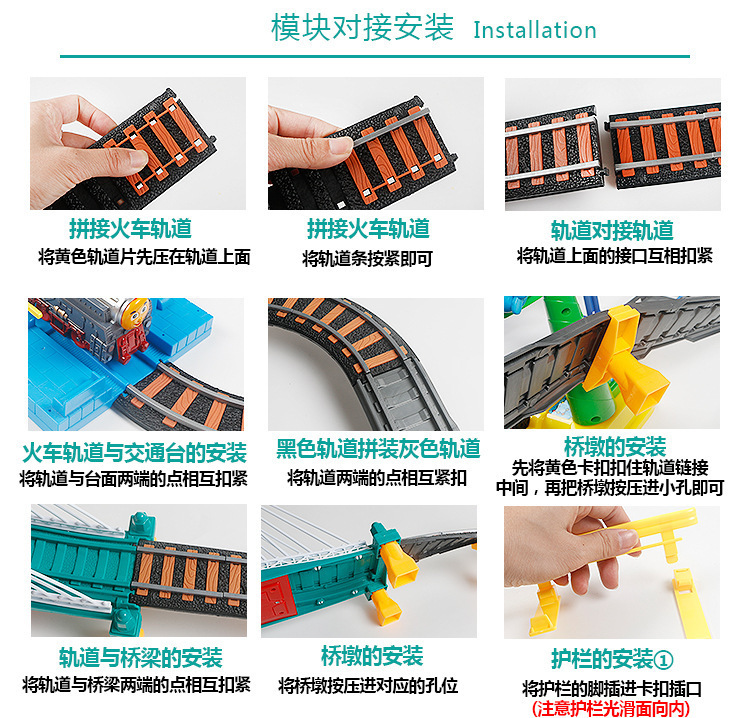 模块对接安装 Installation

拼接火车轨道
将黄色轨道片先压在轨道上面

拼接火车轨道
将轨道条按紧即可

轨道对接轨道
将轨道上面的接口互相扣紧

火车轨道与交通台的安装
将轨道与台面两端的点相互扣紧

黑色轨道拼装灰色轨道
将轨道两端的点相互紧扣

桥墩的安装
先将黄色卡扣扣住轨道链接中间，再把桥墩按压进小孔即可

轨道与桥梁的安装
将轨道与桥梁两端的点相互扣紧

桥墩的安装
将桥墩按压进对应的孔位

护栏的安装①
将护栏的脚插进卡扣插口
(注意护栏光滑面向内)