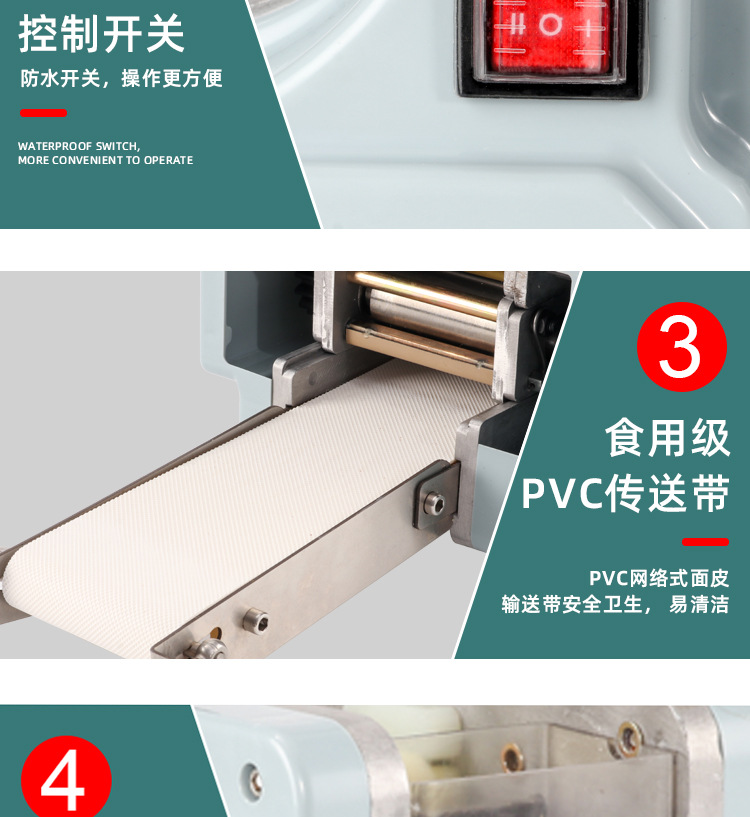 控制开关

防水开关，操作更方便

WATERPROOF SWITCH,
MORE CONVENIENT TO OPERATE

3

食用级
PVC传送带

PVC网络式面皮
输送带安全卫生，易清洁

4