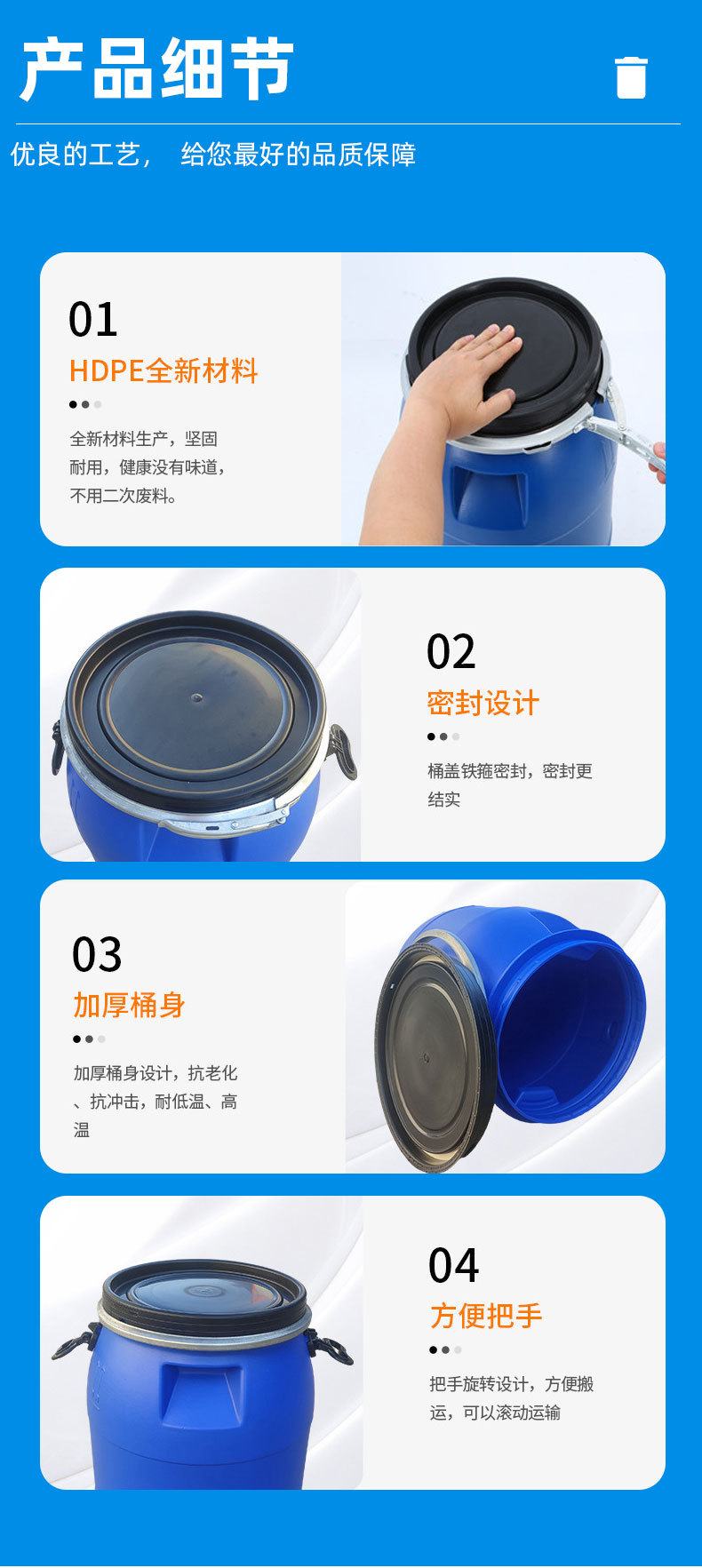 产品细节

优良的工艺， 给您最好的品质保障

01
HDPE全新材料

全新材料生产，坚固耐用，健康没有味道，不用二次废料。

02
密封设计

桶盖铁箍密封，密封更结实

03
加厚桶身

加厚桶身设计，抗老化、抗冲击，耐低温、高温

04
方便把手

把手旋转设计，方便搬运，可以滚动运输