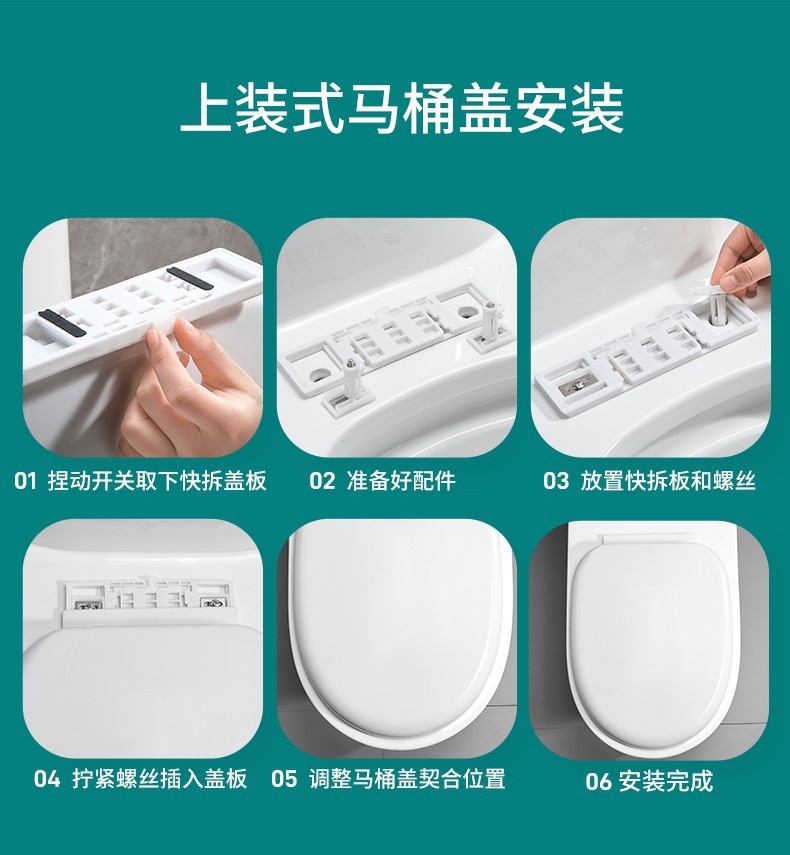 上装式马桶盖安装

01 捏动开关取下快拆盖板

02 准备好配件

03 放置快拆板和螺丝

04 拧紧螺丝插入盖板

05 调整马桶盖契合位置

06 安装完成