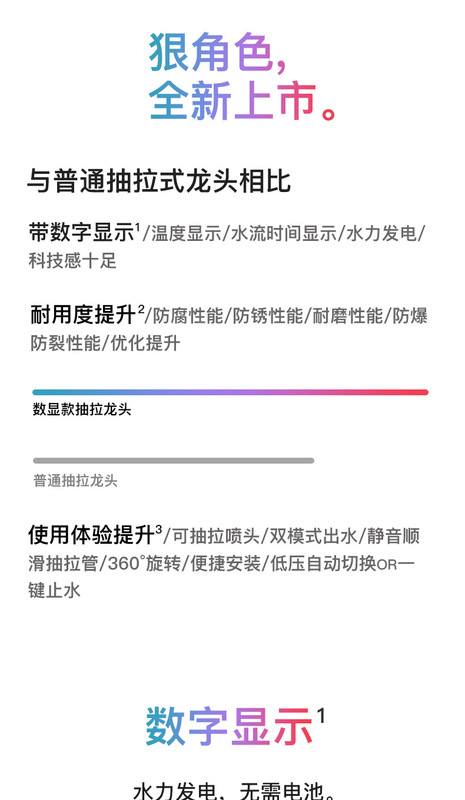 狠角色，
全新上市。

与普通抽拉式龙头相比

带数字显示$^1$/温度显示/水流时间显示/水力发电/科技感十足

耐用度提升$^2$/防腐性能/防锈性能/耐磨性能/防爆防裂性能/优化提升

数显款抽拉龙头

普通抽拉龙头

使用体验提升$^3$/可抽拉喷头/双模式出水/静音顺滑抽拉管/360°旋转/便捷安装/低压自动切换OR一键止水

数字显示$^1$

水力发电、无需电池。