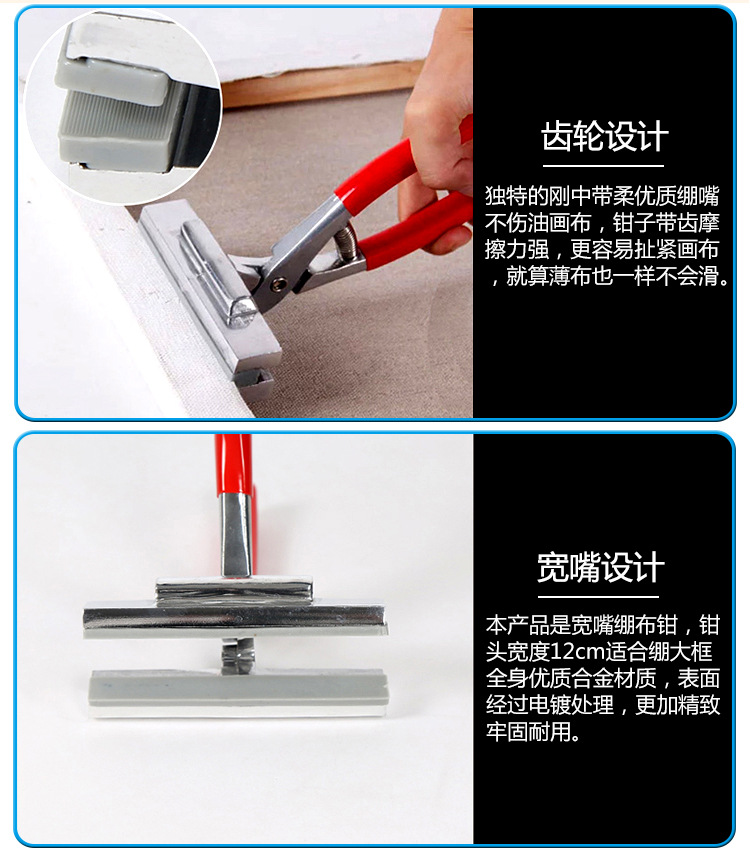 齿轮设计

独特的刚中带柔优质绷嘴不伤油画布，钳子带齿摩擦力强，更容易扯紧画布，就算薄布也一样不会滑。

宽嘴设计

本产品是宽嘴绷布钳，钳头宽度12cm适合绷大框全身优质合金材质，表面经过电镀处理，更加精致牢固耐用。