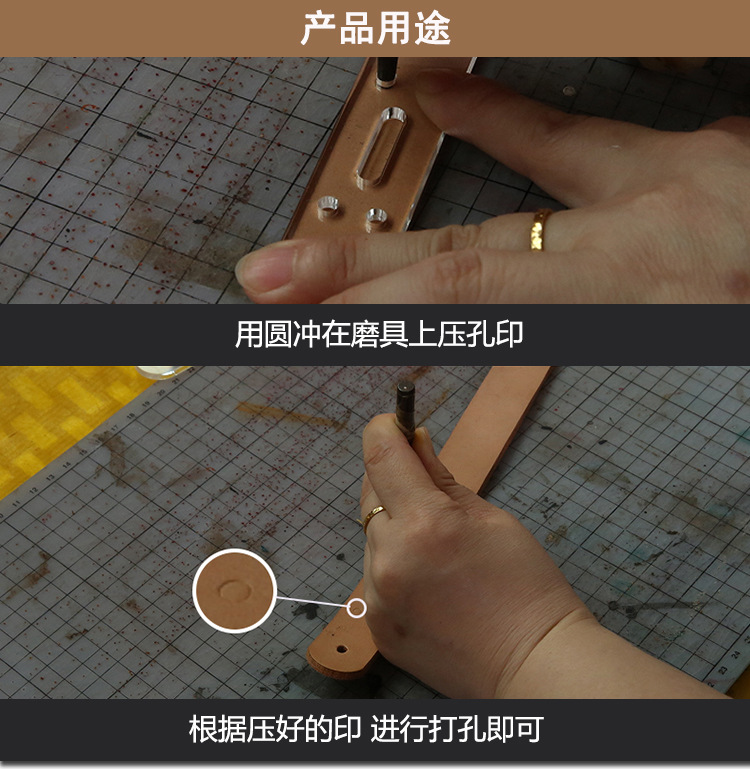 产品用途

用圆冲在磨具上压孔印

根据压好的印 进行打孔即可