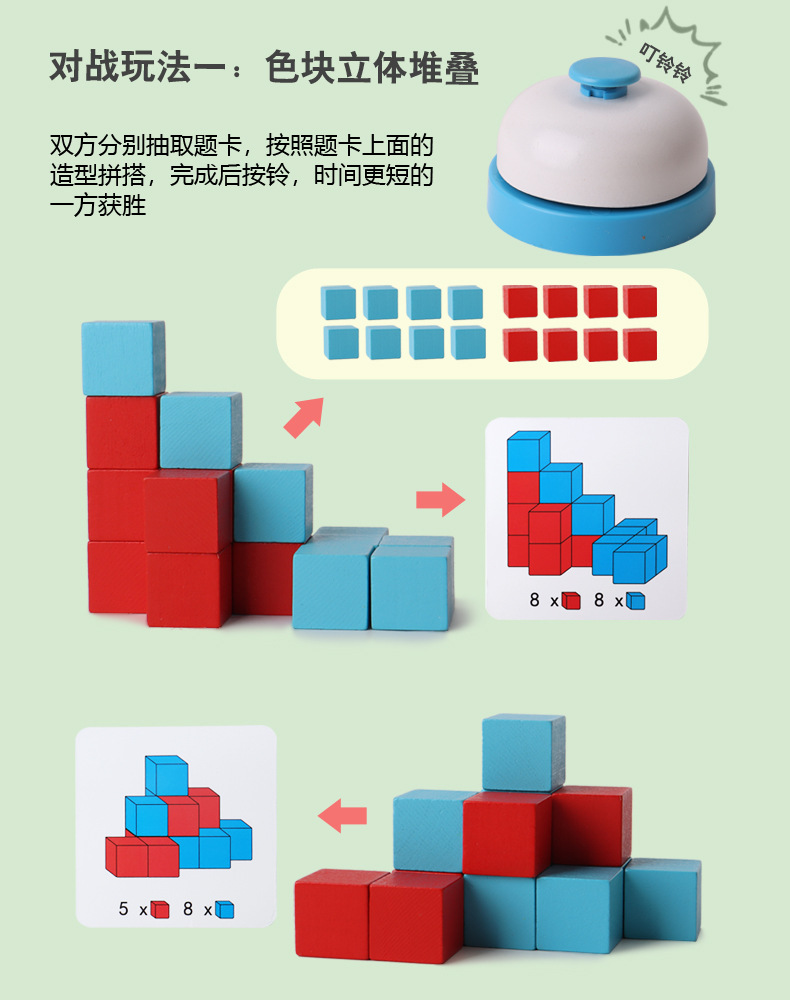 对战玩法一：色块立体堆叠

叮铃铃

双方分别抽取题卡，按照题卡上面的造型拼搭，完成后按铃，时间更短的一方获胜

8 x 8 x

5 x 8 x