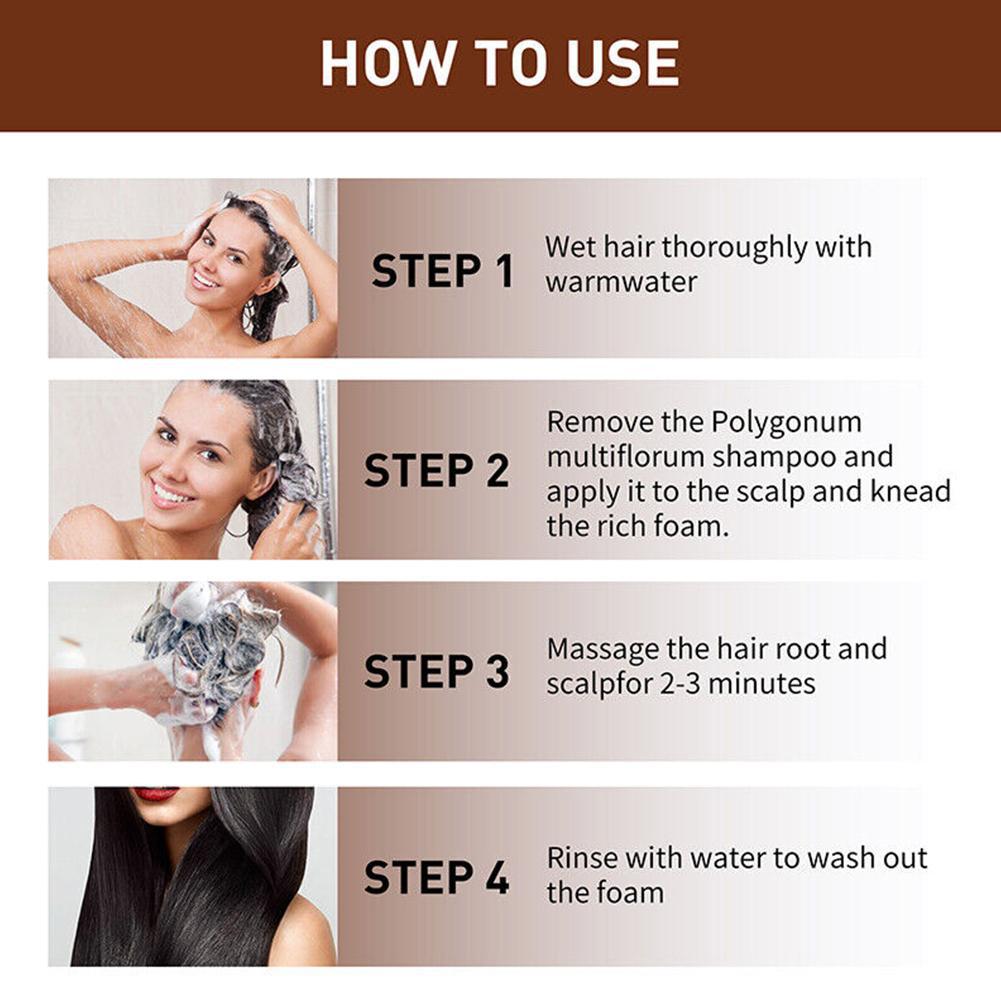 HOW TO USE

STEP 1

Wet hair thoroughly with warmwater

STEP 2

Remove the Polygonum multiflorum shampoo and apply it to the scalp and knead the rich foam.

STEP 3

Massage the hair root and scalpfor 2-3 minutes

STEP 4

Rinse with water to wash out the foam