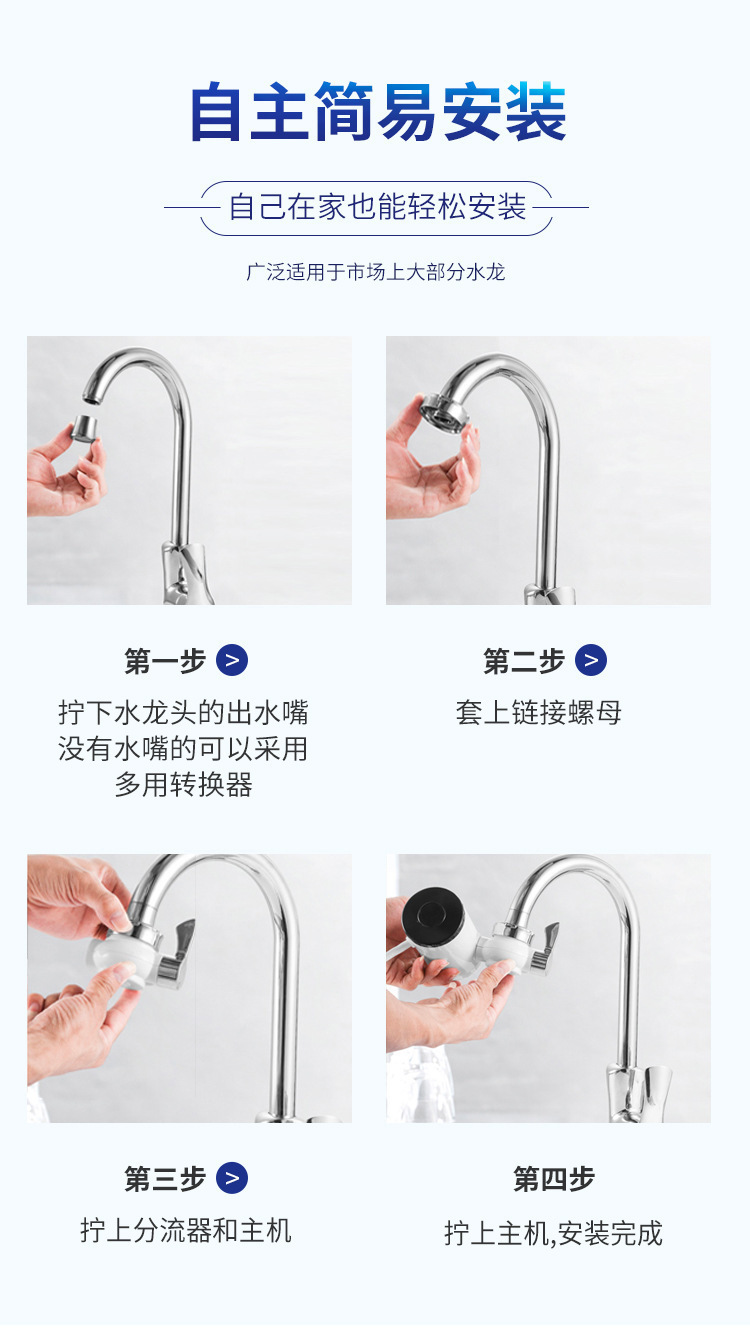 自主简易安装

自己在家也能轻松安装

广泛适用于市场上大部分水龙

第一步 >

拧下水龙头的出水嘴
没有水嘴的可以采用
多用转换器

第二步 >

套上链接螺母

第三步 >

拧上分流器和主机

第四步

拧上主机,安装完成