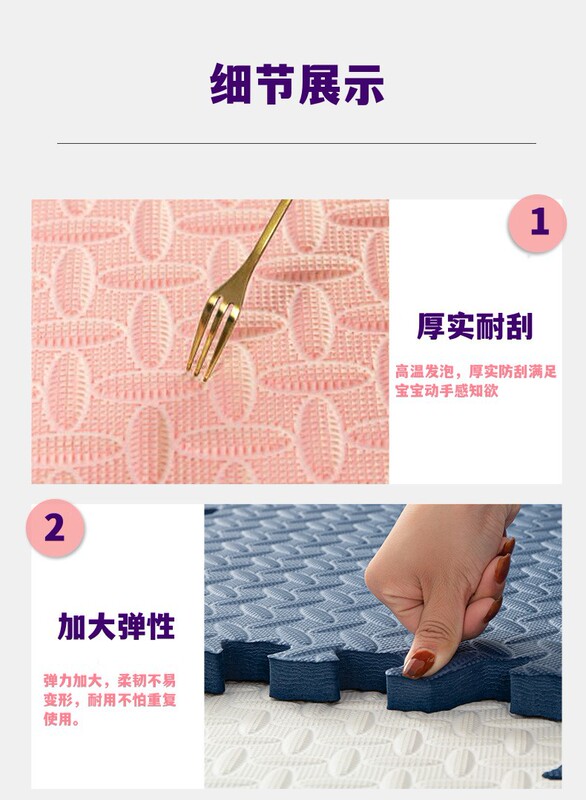 细节展示

1

厚实耐刮

高温发泡，厚实防刮满足宝宝动手感知欲

2

加大弹性

弹力加大，柔韧不易变形，耐用不怕重复使用。