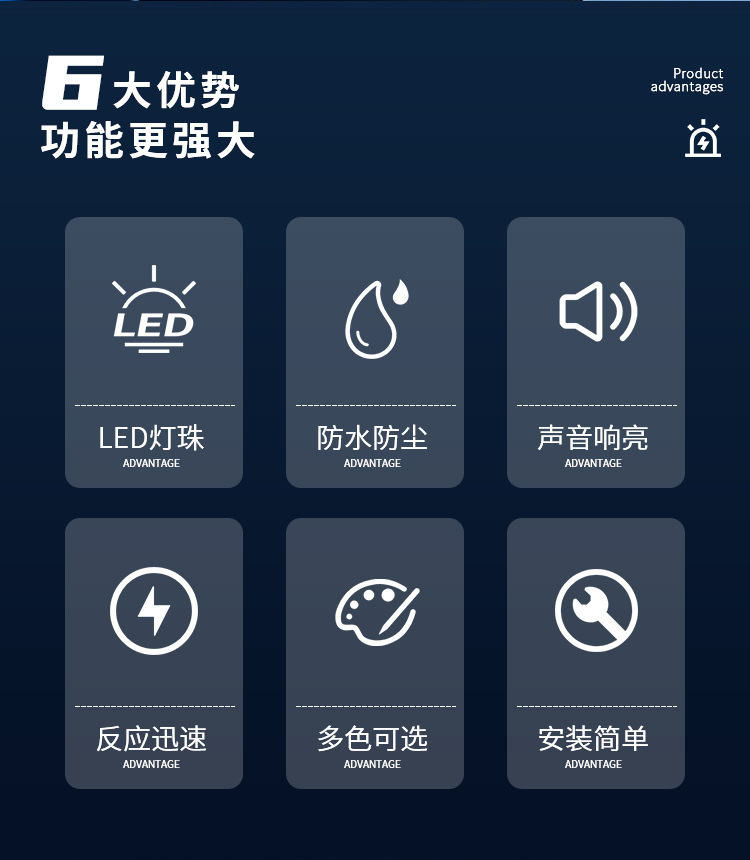 6大优势
功能更强大

Product
advantages

LED

LED灯珠
ADVANTAGE

防水防尘
ADVANTAGE

声音响亮
ADVANTAGE

反应迅速
ADVANTAGE

多色可选
ADVANTAGE

安装简单
ADVANTAGE