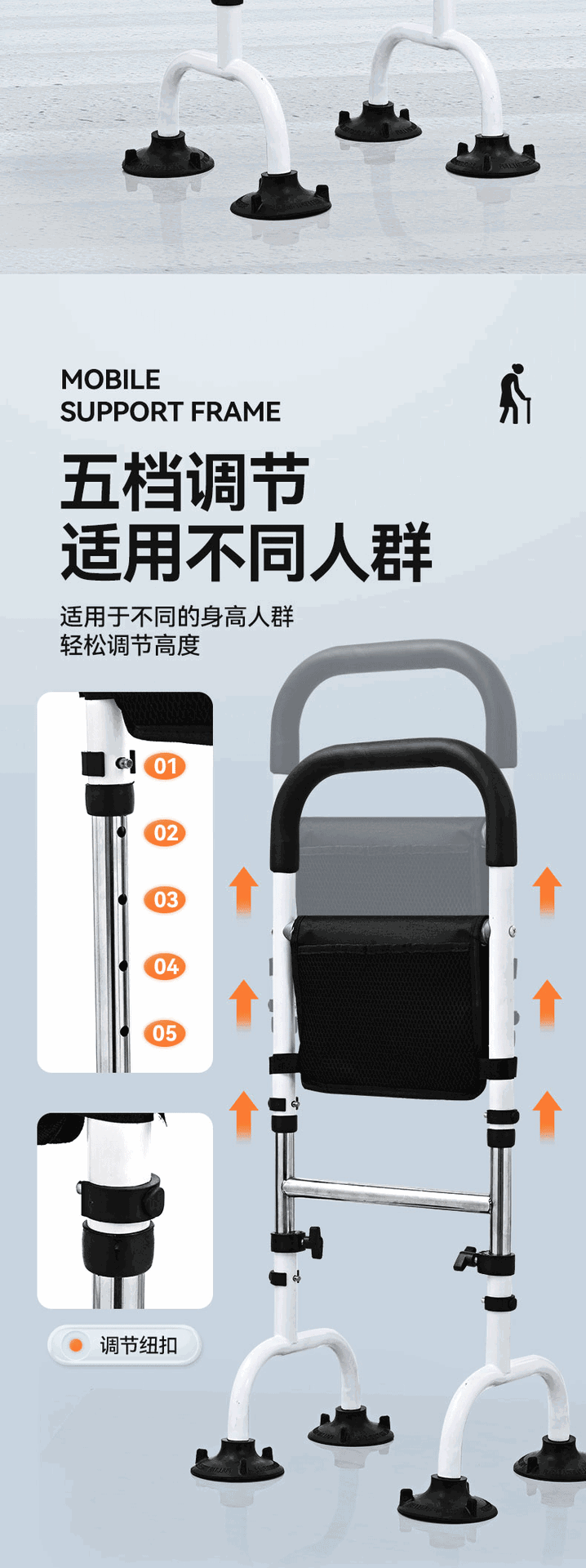 MOBILE
SUPPORT FRAME

五档调节
适用不同人群

适用于不同的身高人群
轻松调节高度

01
02
03
04
05

调节纽扣