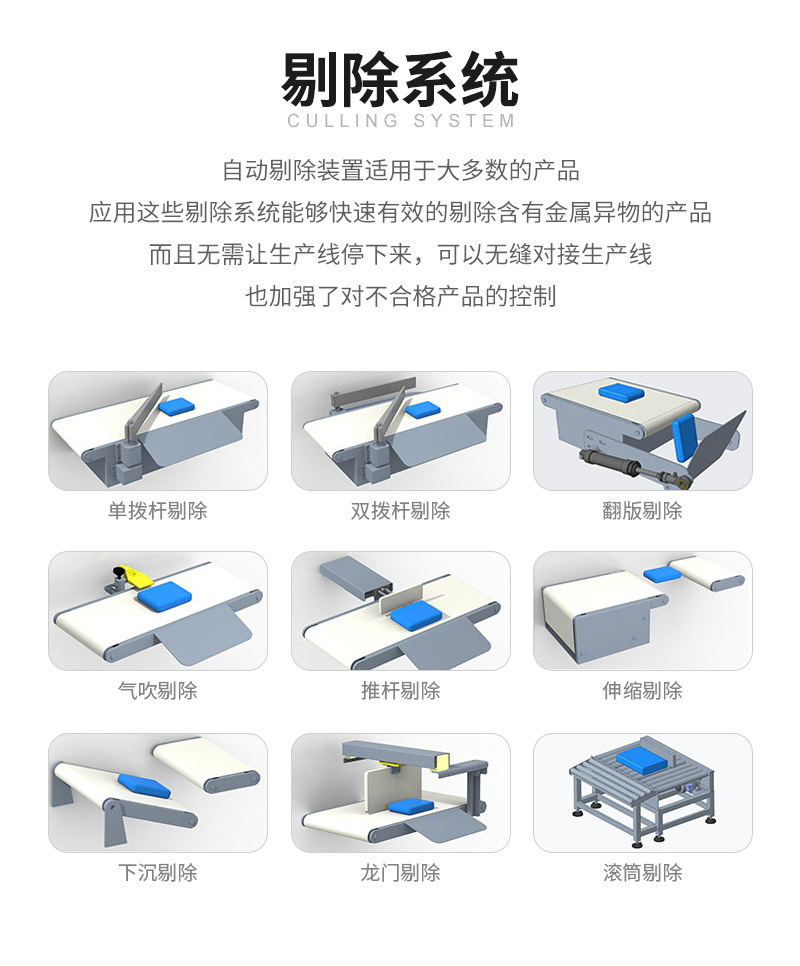 剔除系统
CULLING SYSTEM

自动剔除装置适用于大多数的产品
应用这些剔除系统能够快速有效的剔除含有金属异物的产品
而且无需让生产线停下来，可以无缝对接生产线
也加强了对不合格产品的控制

单拨杆剔除

双拨杆剔除

翻版剔除

气吹剔除

推杆剔除

伸缩剔除

下沉剔除

龙门剔除

滚筒剔除