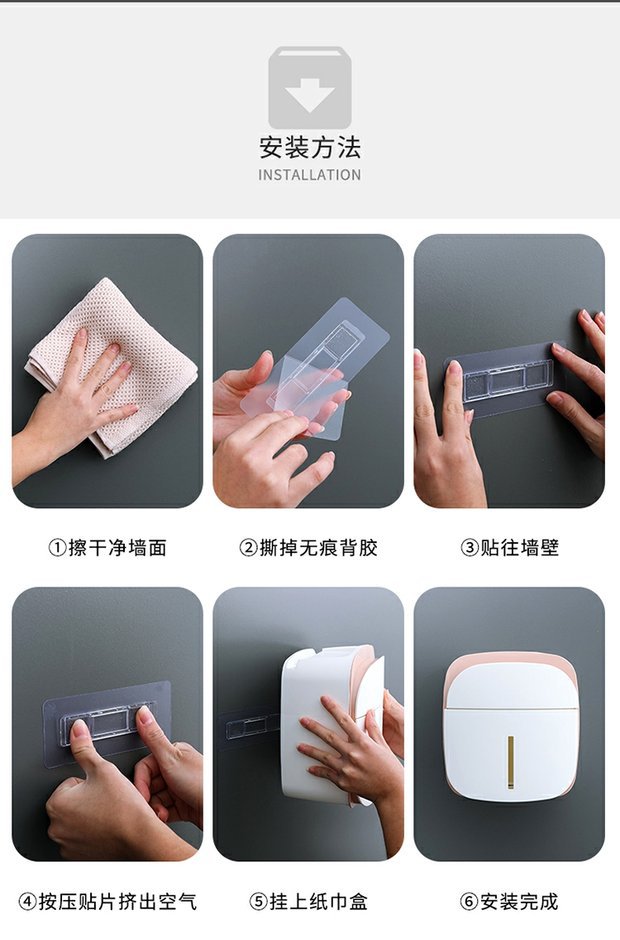 安装方法
INSTALLATION

①擦干净墙面

②撕掉无痕背胶

③贴往墙壁

④按压贴片挤出空气

⑤挂上纸巾盒

⑥安装完成