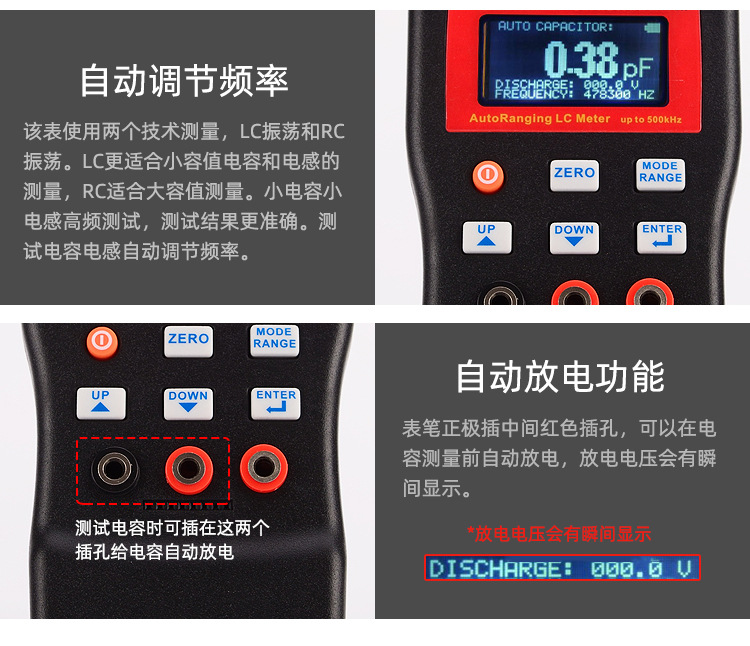 自动调节频率

该表使用两个技术测量，LC振荡和RC振荡。LC更适合小容值电容和电感的测量，RC适合大容值测量。小电容小电感高频测试，测试结果更准确。测试电容电感自动调节频率。

AUTO CAPACITOR:
0.38 pF
DISCHARGE: 000.0 V
FREQUENCY: 478300 HZ
AutoRanging LC Meter up to 500kHz

ZERO
MODE RANGE
UP
DOWN
ENTER

ZERO
MODE RANGE
UP
DOWN
ENTER

测试电容时可插在这两个插孔给电容自动放电

自动放电功能

表笔正极插中间红色插孔，可以在电容测量前自动放电，放电电压会有瞬间显示。

*放电电压会有瞬间显示

DISCHARGE: 000.0 V