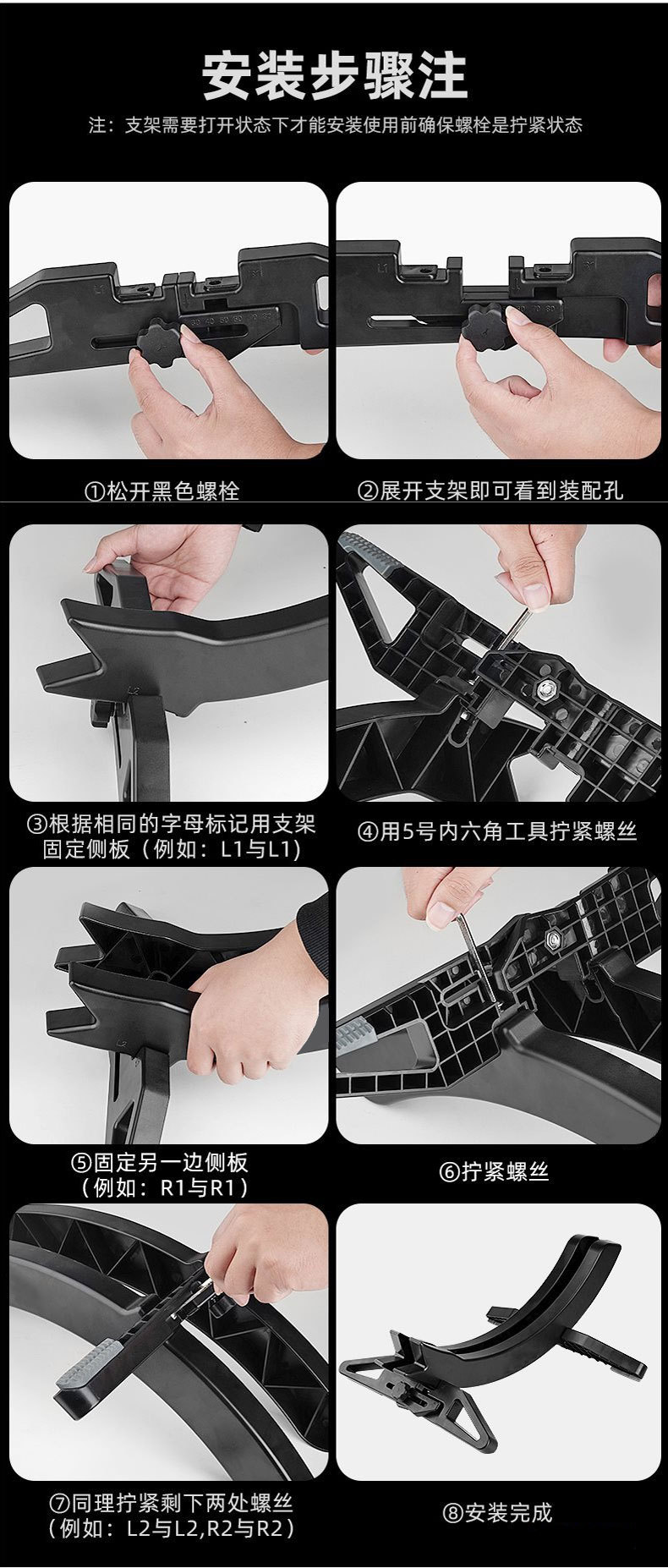 安装步骤注

注：支架需要打开状态下才能安装使用前确保螺栓是拧紧状态

①松开黑色螺栓

②展开支架即可看到装配孔

③根据相同的字母标记用支架固定侧板（例如：L1与L1）

④用5号内六角工具拧紧螺丝

⑤固定另一边侧板（例如：R1与R1）

⑥拧紧螺丝

⑦同理拧紧剩下两处螺丝（例如：L2与L2,R2与R2）

⑧安装完成