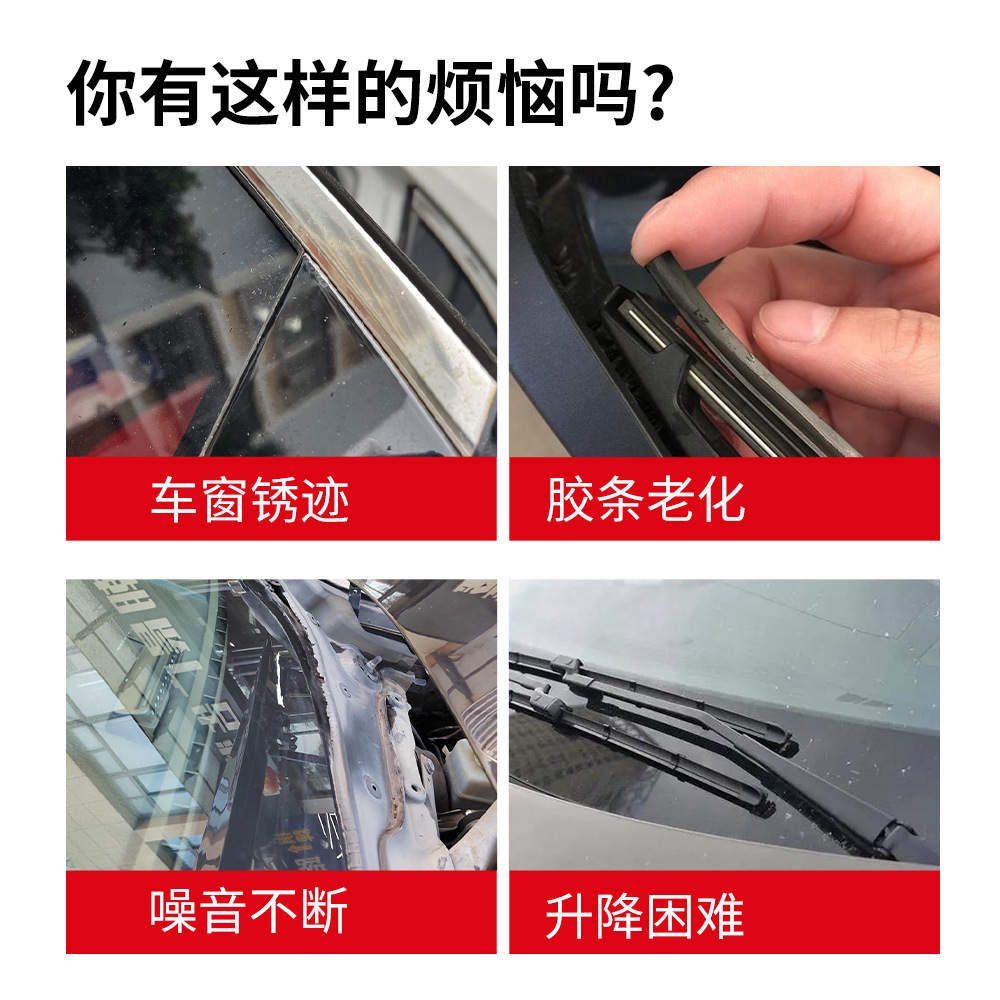 你有这样的烦恼吗?

车窗锈迹

胶条老化

噪音不断

升降困难