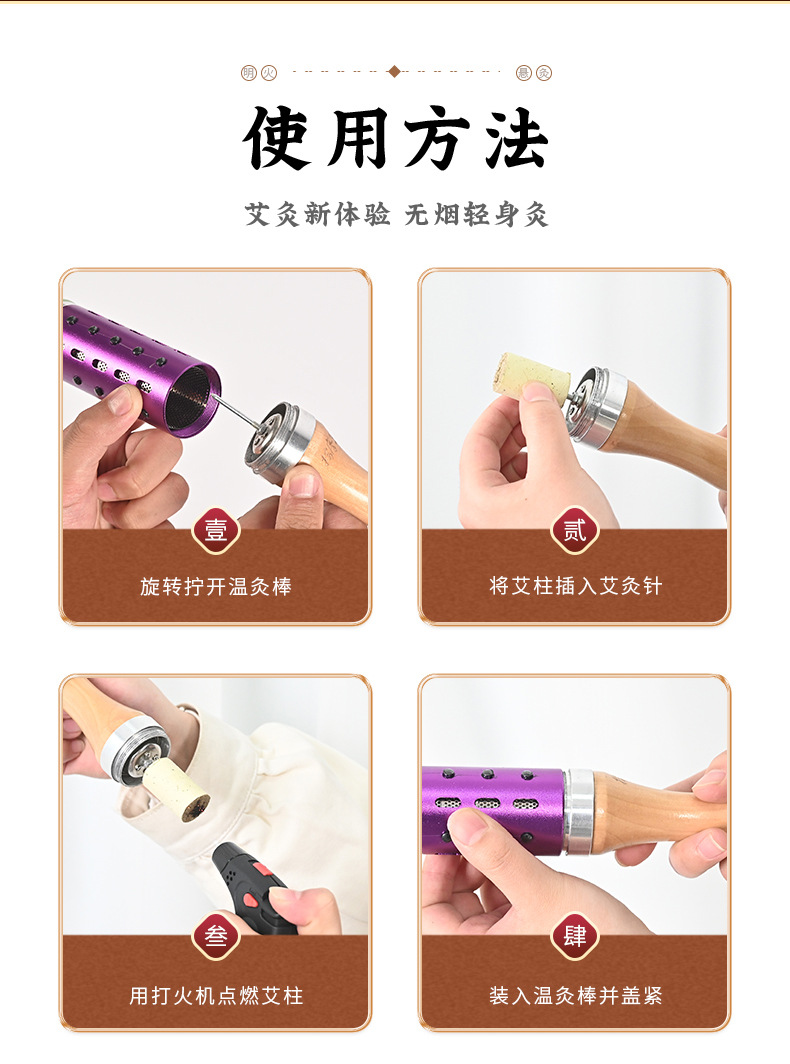 明火 悬灸

使用方法

艾灸新体验 无烟轻身灸

壹

旋转拧开温灸棒

贰

将艾柱插入艾灸针

叁

用打火机点燃艾柱

肆

装入温灸棒并盖紧