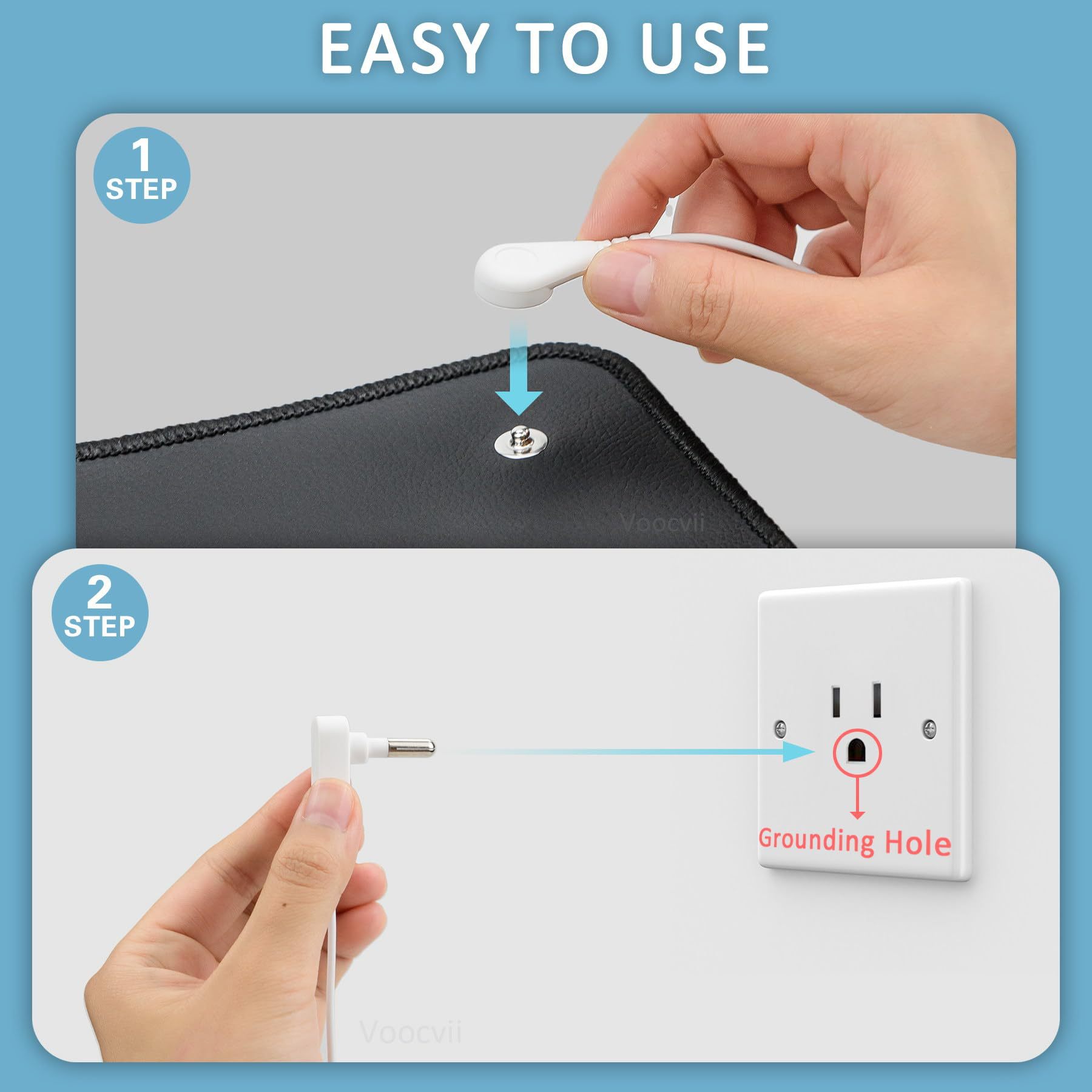 EASY TO USE

1
STEP

Voocvii

2
STEP

Grounding Hole

Voocvii