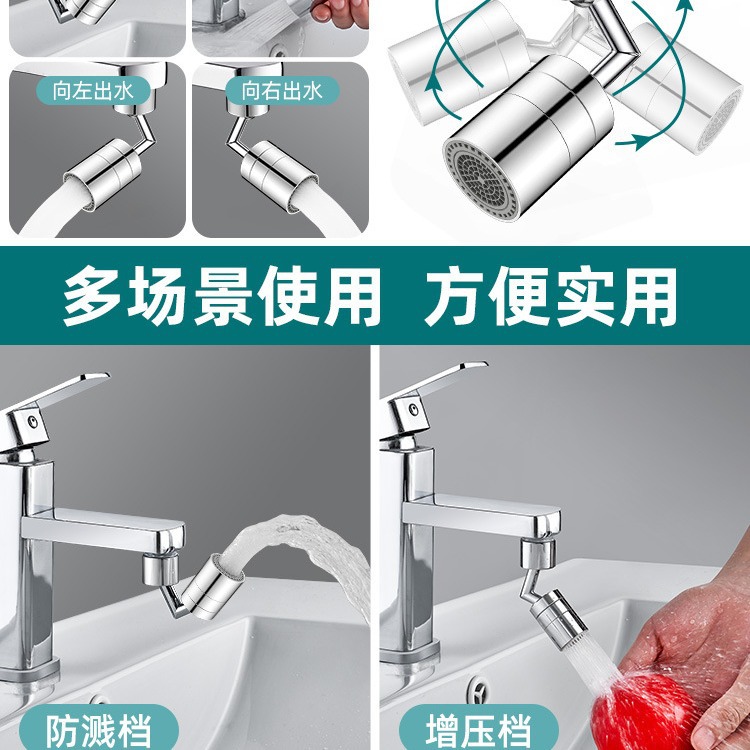 向左出水

向右出水

多场景使用 方便实用

防溅档

增压档