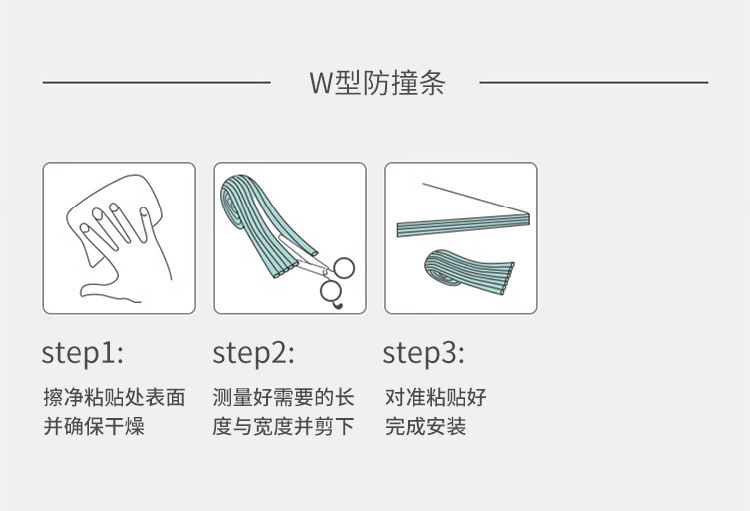 W型防撞条

step1:
擦净粘贴处表面并确保干燥

step2:
测量好需要的长度与宽度并剪下

step3:
对准粘贴好完成安装