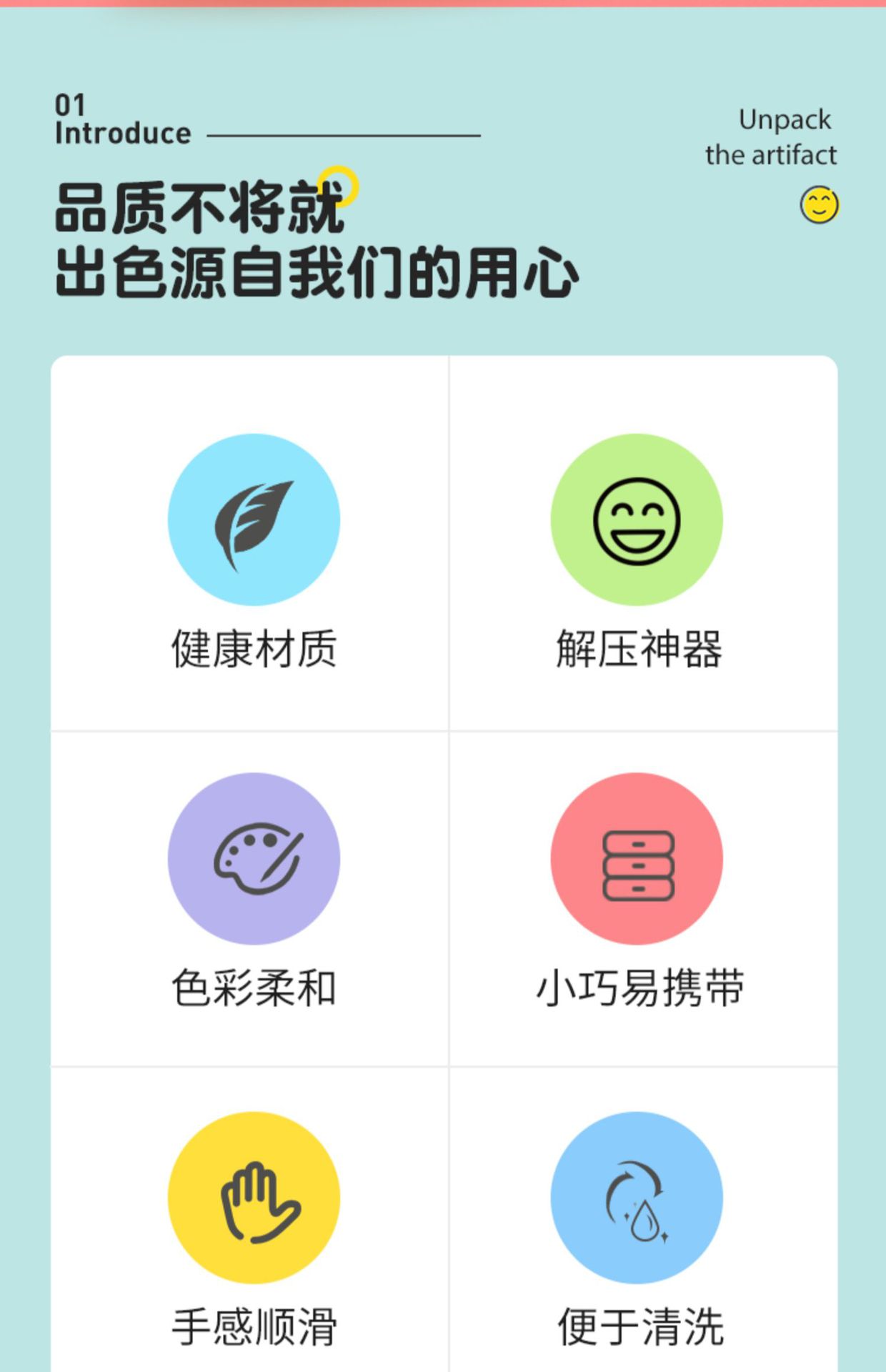 01
Introduce

Unpack
the artifact

品质不将就
出色源自我们的用心

健康材质

解压神器

色彩柔和

小巧易携带

手感顺滑

便于清洗