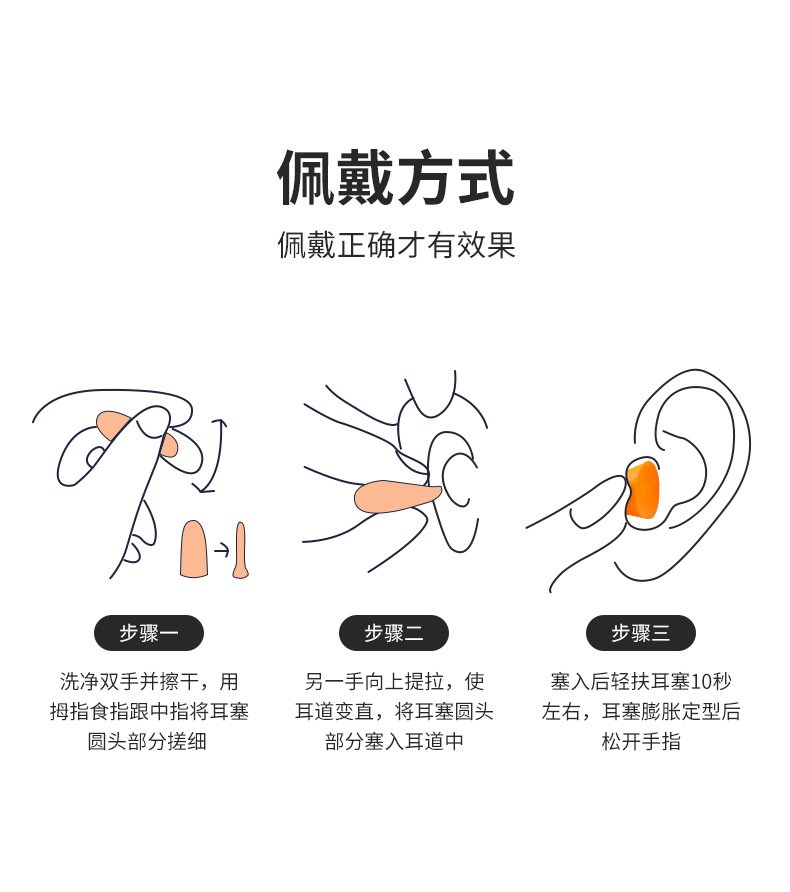 佩戴方式

佩戴正确才有效果

步骤一

洗净双手并擦干，用拇指食指跟中指将耳塞圆头部分搓细

步骤二

另一手向上提拉，使耳道变直，将耳塞圆头部分塞入耳道中

步骤三

塞入后轻扶耳塞10秒左右，耳塞膨胀定型后松开手指