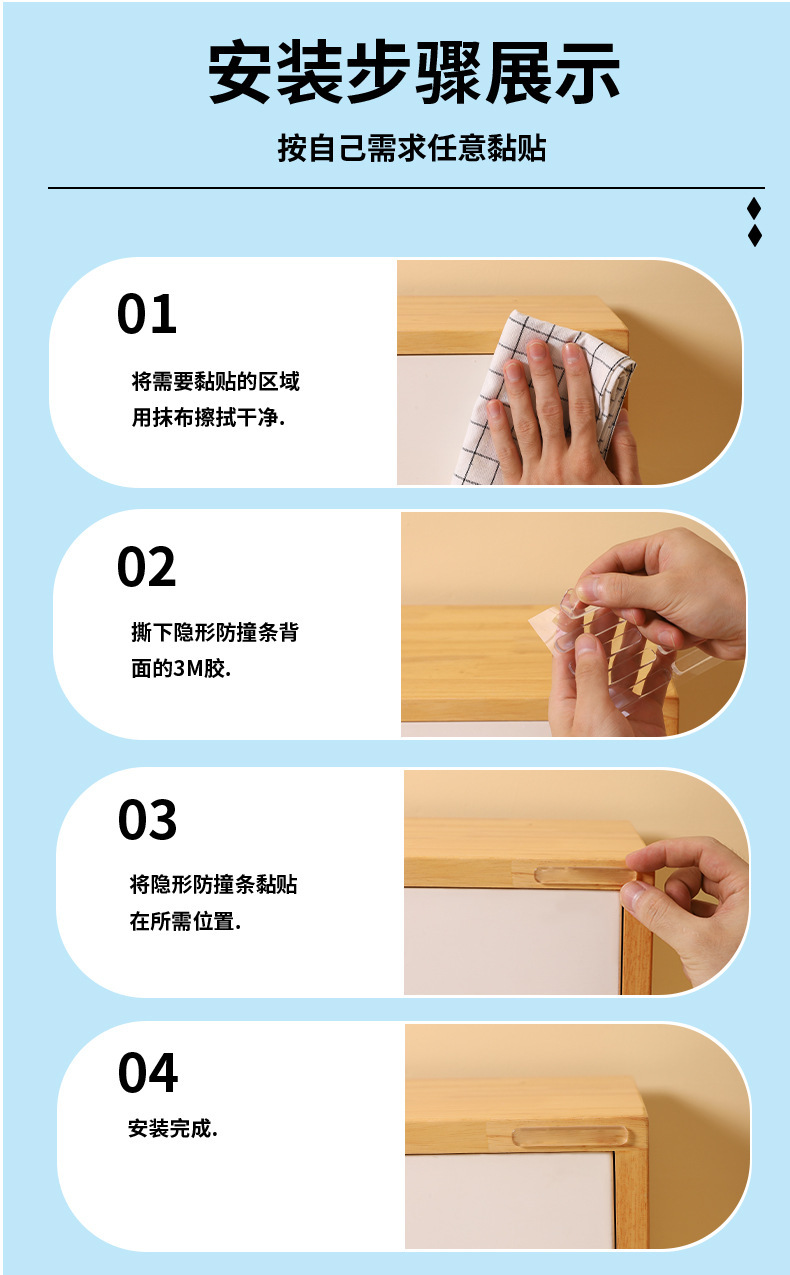 安装步骤展示

按自己需求任意黏贴

01

将需要黏贴的区域用抹布擦拭干净.

02

撕下隐形防撞条背面的3M胶.

03

将隐形防撞条黏贴在所需位置.

04

安装完成.