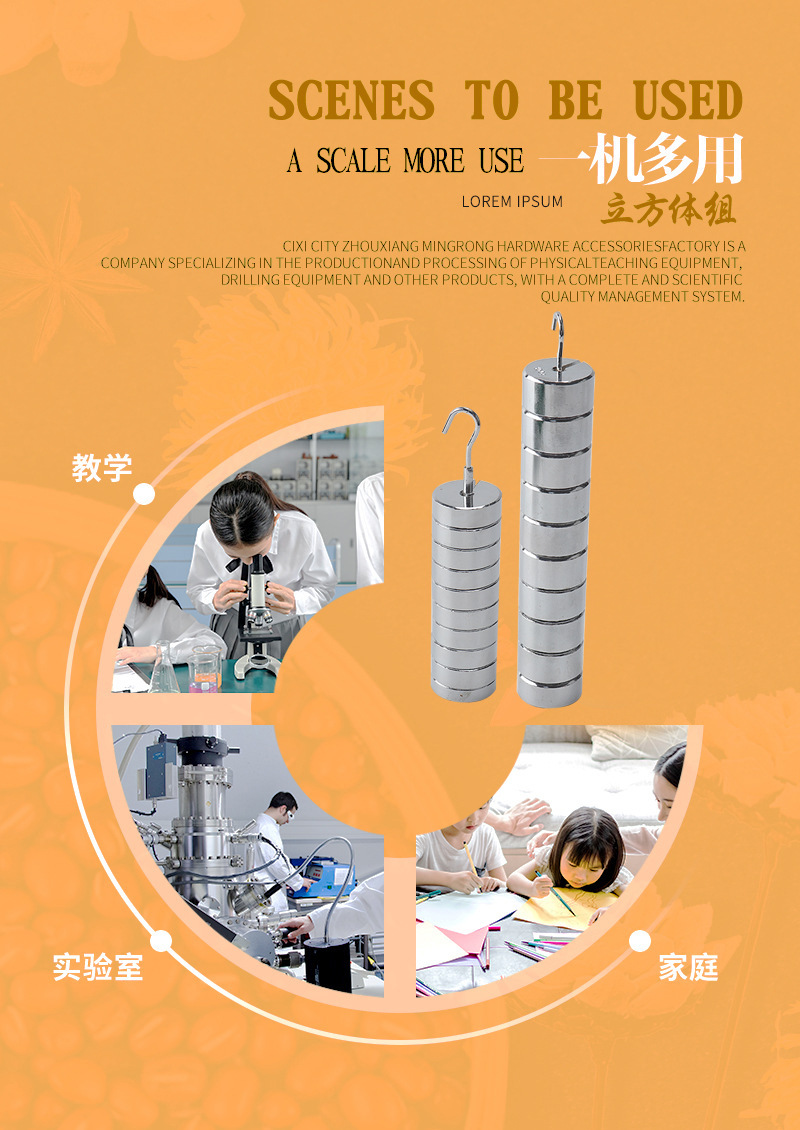 SCENES TO BE USED

A SCALE MORE USE 一机多用

LOREM IPSUM 立方体组

CIXI CITY ZHOUXIANG MINGRONG HARDWARE ACCESSORIESFACTORY IS A COMPANY SPECIALIZING IN THE PRODUCTIONAND PROCESSING OF PHYSICALTEACHING EQUIPMENT, DRILLING EQUIPMENT AND OTHER PRODUCTS, WITH A COMPLETE AND SCIENTIFIC QUALITY MANAGEMENT SYSTEM.

教学

实验室

家庭