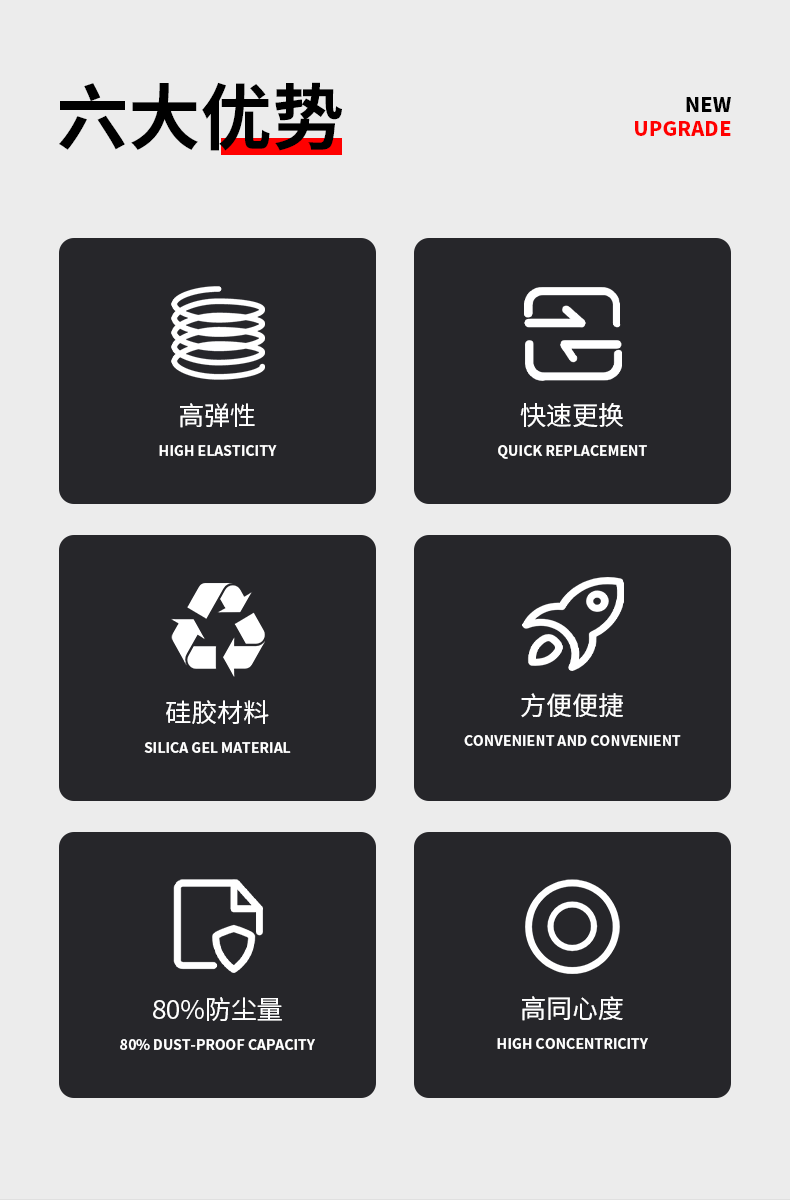 六大优势

NEW
UPGRADE

高弹性
HIGH ELASTICITY

快速更换
QUICK REPLACEMENT

硅胶材料
SILICA GEL MATERIAL

方便便捷
CONVENIENT AND CONVENIENT

80%防尘量
80% DUST-PROOF CAPACITY

高同心度
HIGH CONCENTRICITY