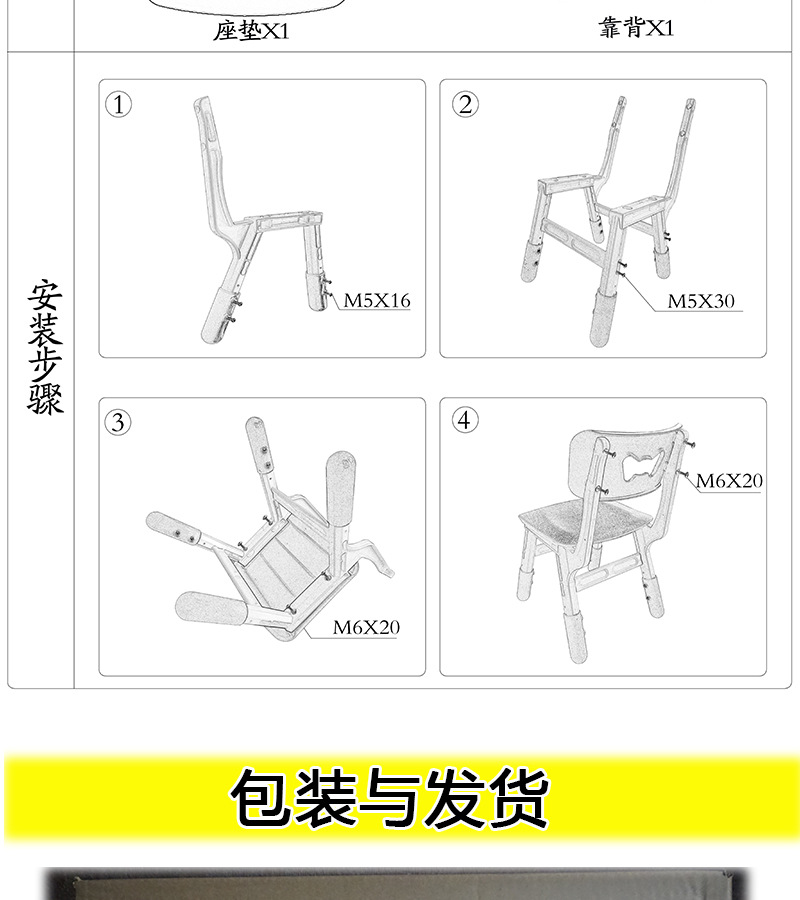 座垫X1

靠背X1

安装步骤

①

M5X16

②

M5X30

③

M6X20

④

M6X20

包装与发货