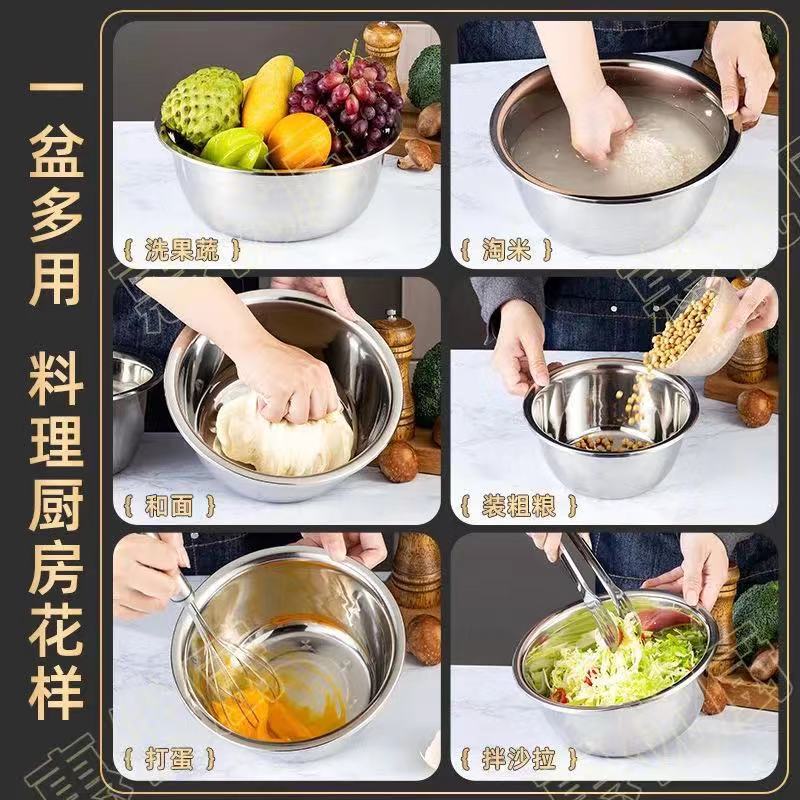 一盆多用 料理厨房花样

{ 洗果蔬 }

{ 淘米 }

{ 和面 }

{ 装粗粮 }

{ 打蛋 }

{ 拌沙拉 }