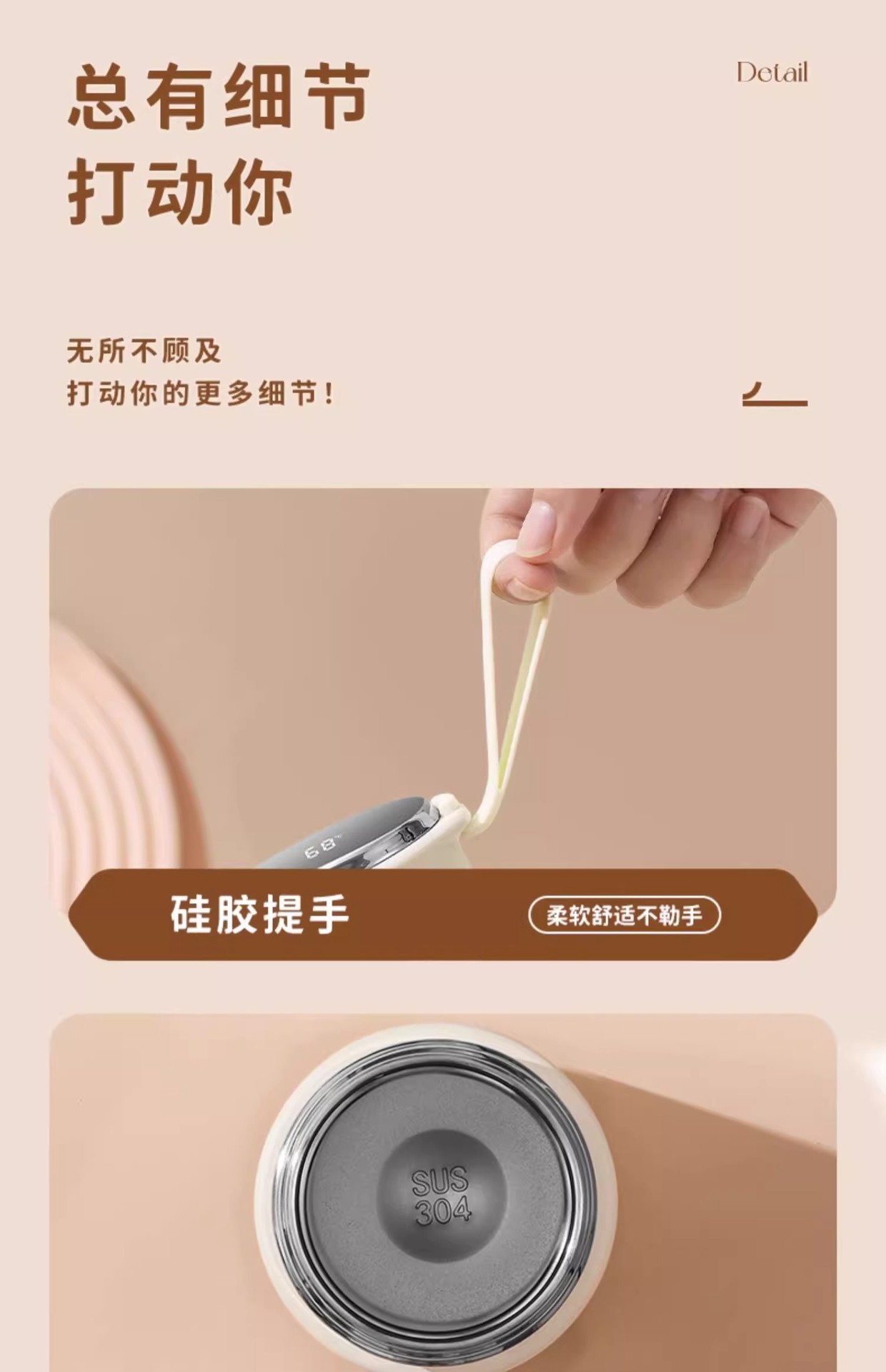 总有细节
打动你

Detail

无所不顾及
打动你的更多细节！

68

硅胶提手

柔软舒适不勒手

SUS
304