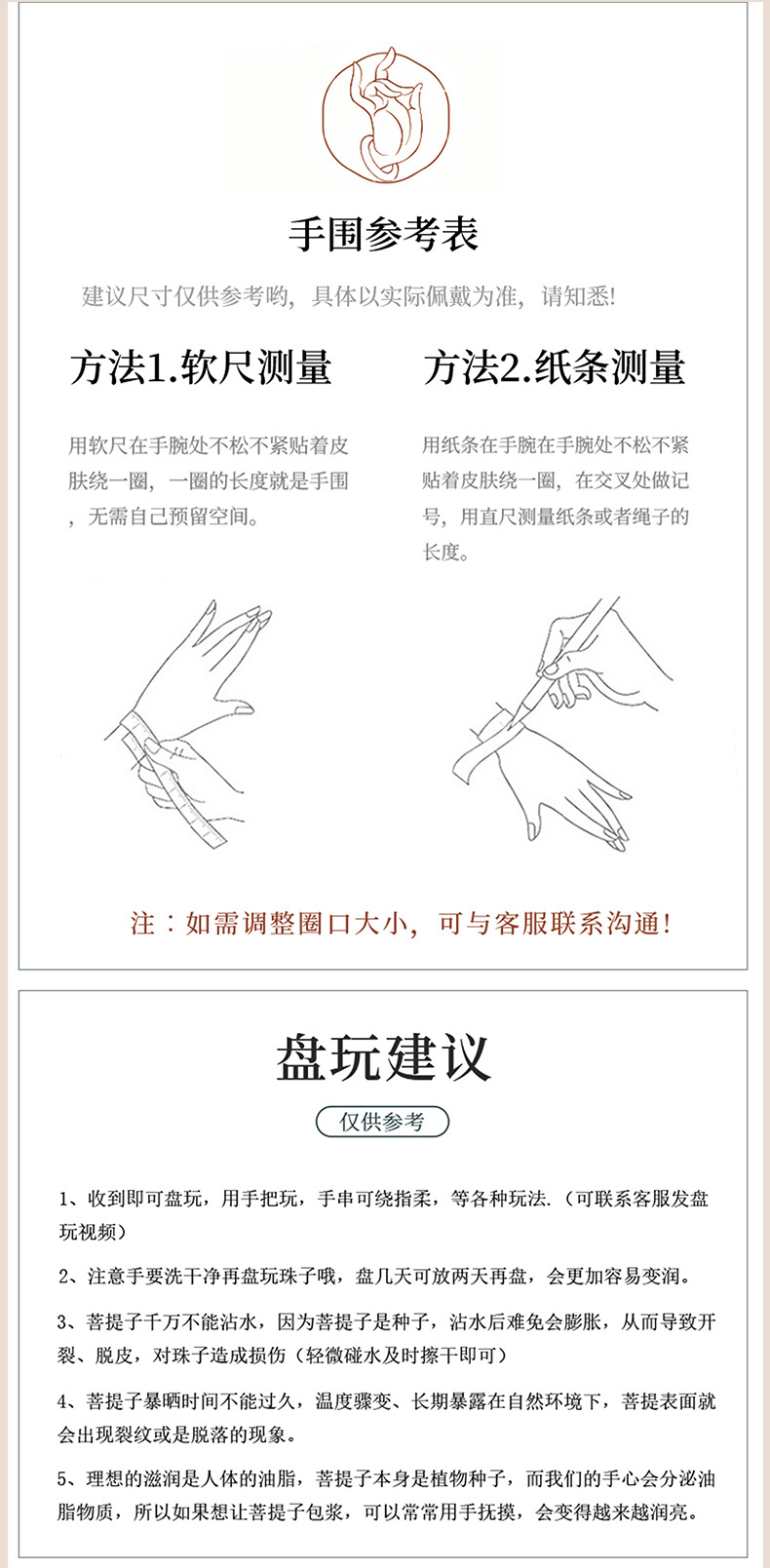 手围参考表

建议尺寸仅供参考哟，具体以实际佩戴为准，请知悉!

方法1.软尺测量

用软尺在手腕处不松不紧贴着皮肤绕一圈，一圈的长度就是手围，无需自己预留空间。

方法2.纸条测量

用纸条在手腕在手腕处不松不紧贴着皮肤绕一圈，在交叉处做记号，用直尺测量纸条或者绳子的长度。

注：如需调整圈口大小，可与客服联系沟通!

盘玩建议

仅供参考

1、收到即可盘玩，用手把玩，手串可绕指柔，等各种玩法.（可联系客服发盘玩视频）

2、注意手要洗干净再盘玩珠子哦，盘几天可放两天再盘，会更加容易变润。

3、菩提子千万不能沾水，因为菩提子是种子，沾水后难免会膨胀，从而导致开裂、脱皮，对珠子造成损伤（轻微碰水及时擦干即可）

4、菩提子暴晒时间不能过久，温度骤变、长期暴露在自然环境下，菩提表面就会出现裂纹或是脱落的现象。

5、理想的滋润是人体的油脂，菩提子本身是植物种子，而我们的手心会分泌油脂物质，所以如果想让菩提子包浆，可以常常用手抚摸，会变得越来越润亮。