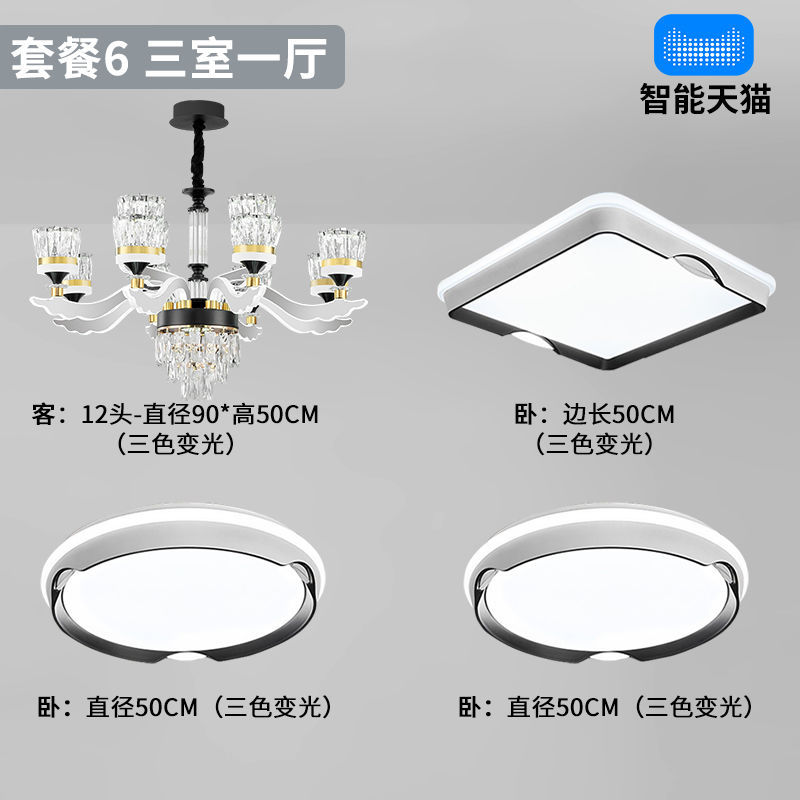 套餐6 三室一厅

智能天猫

客：12头-直径90*高50CM
（三色变光）

卧：边长50CM
（三色变光）

卧：直径50CM（三色变光）

卧：直径50CM（三色变光）