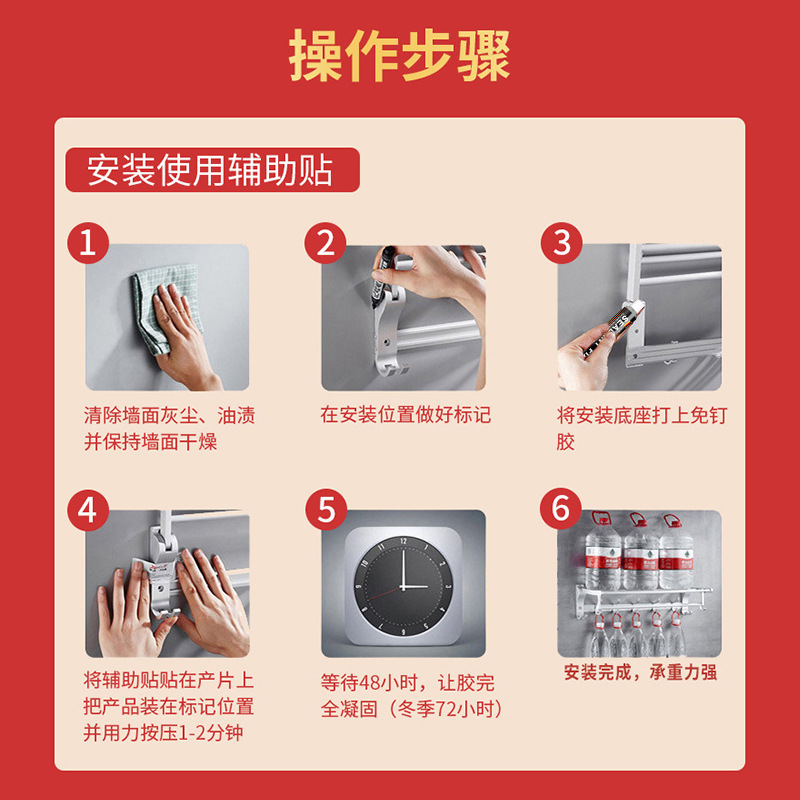 操作步骤

安装使用辅助贴

1
清除墙面灰尘、油渍并保持墙面干燥

2
在安装位置做好标记

3
将安装底座打上免钉胶

4
将辅助贴贴在产片上把产品装在标记位置并用力按压1-2分钟

5
等待48小时，让胶完全凝固（冬季72小时）

6
安装完成，承重力强