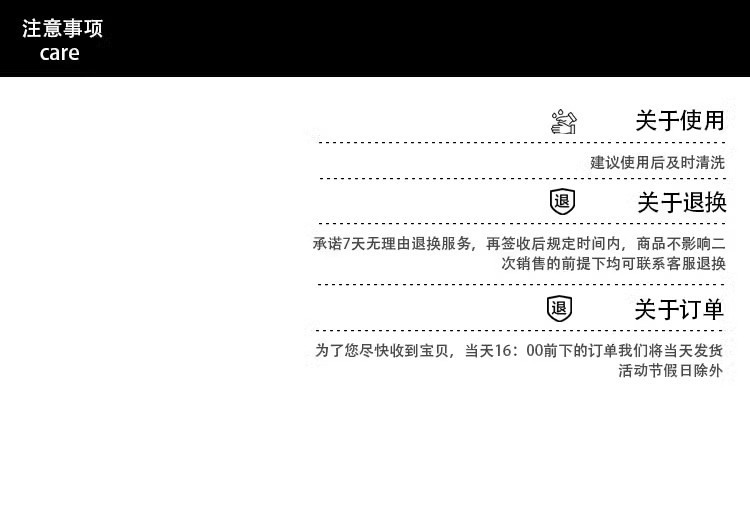 注意事项
care

关于使用

建议使用后及时清洗

退 关于退换

承诺7天无理由退换服务，再签收后规定时间内，商品不影响二次销售的前提下均可联系客服退换

退 关于订单

为了您尽快收到宝贝，当天16：00前下的订单我们将当天发货
活动节假日除外